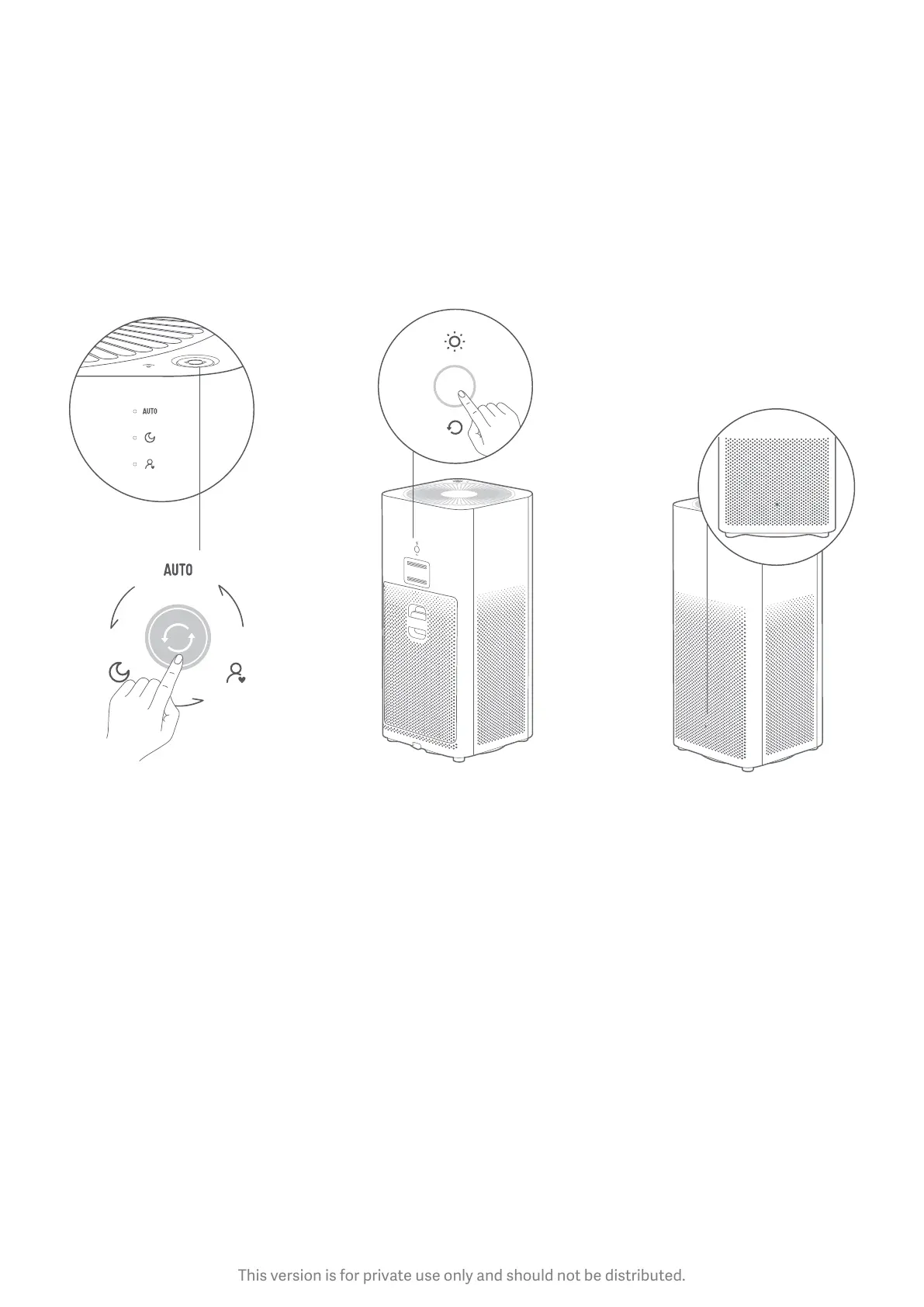 AUTO

AUTO

This version is for private use only and should not be distributed.