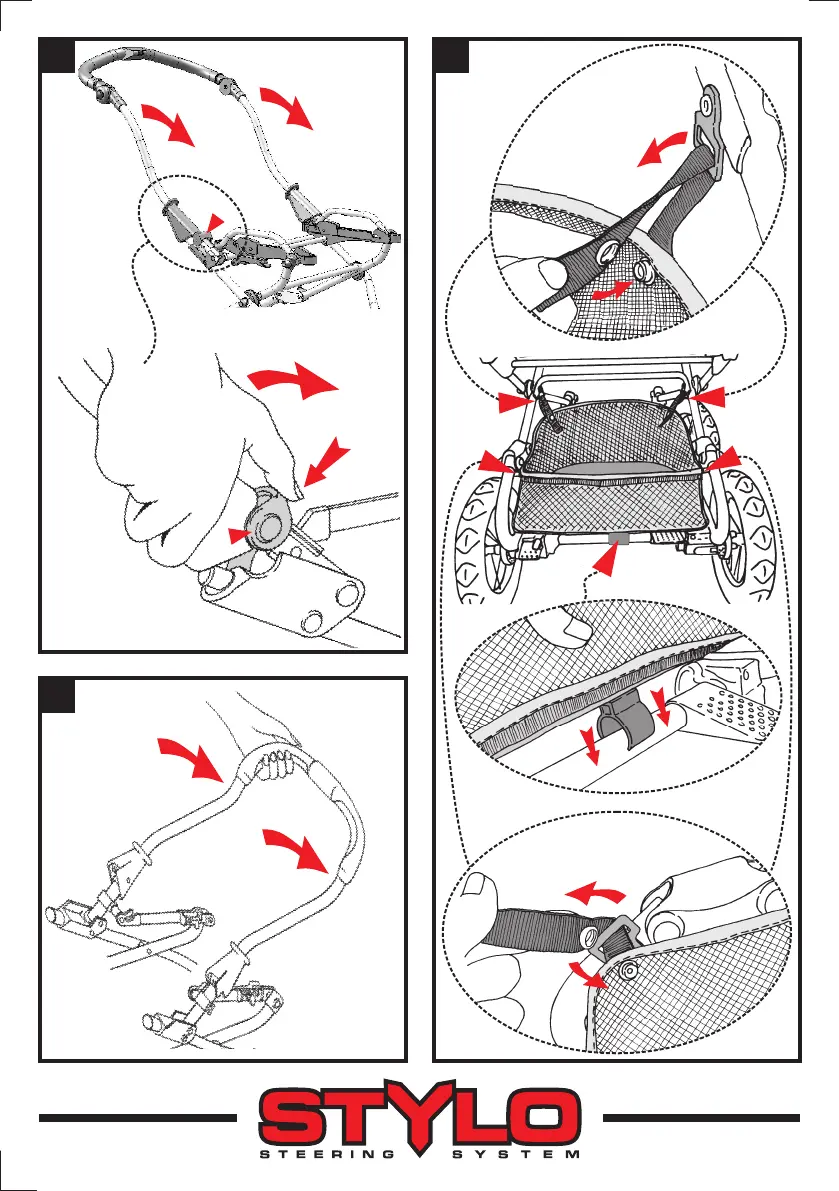 STYLO
STEERING SYSTEM