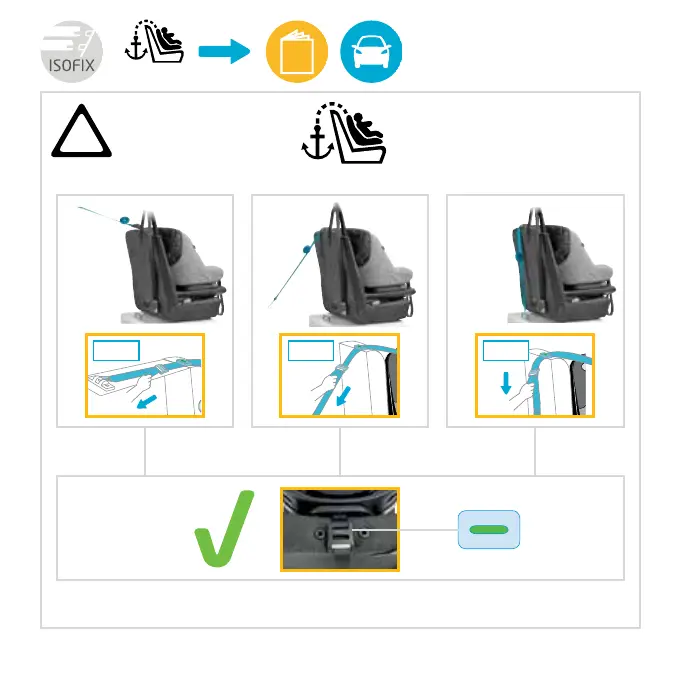 ISOFIX