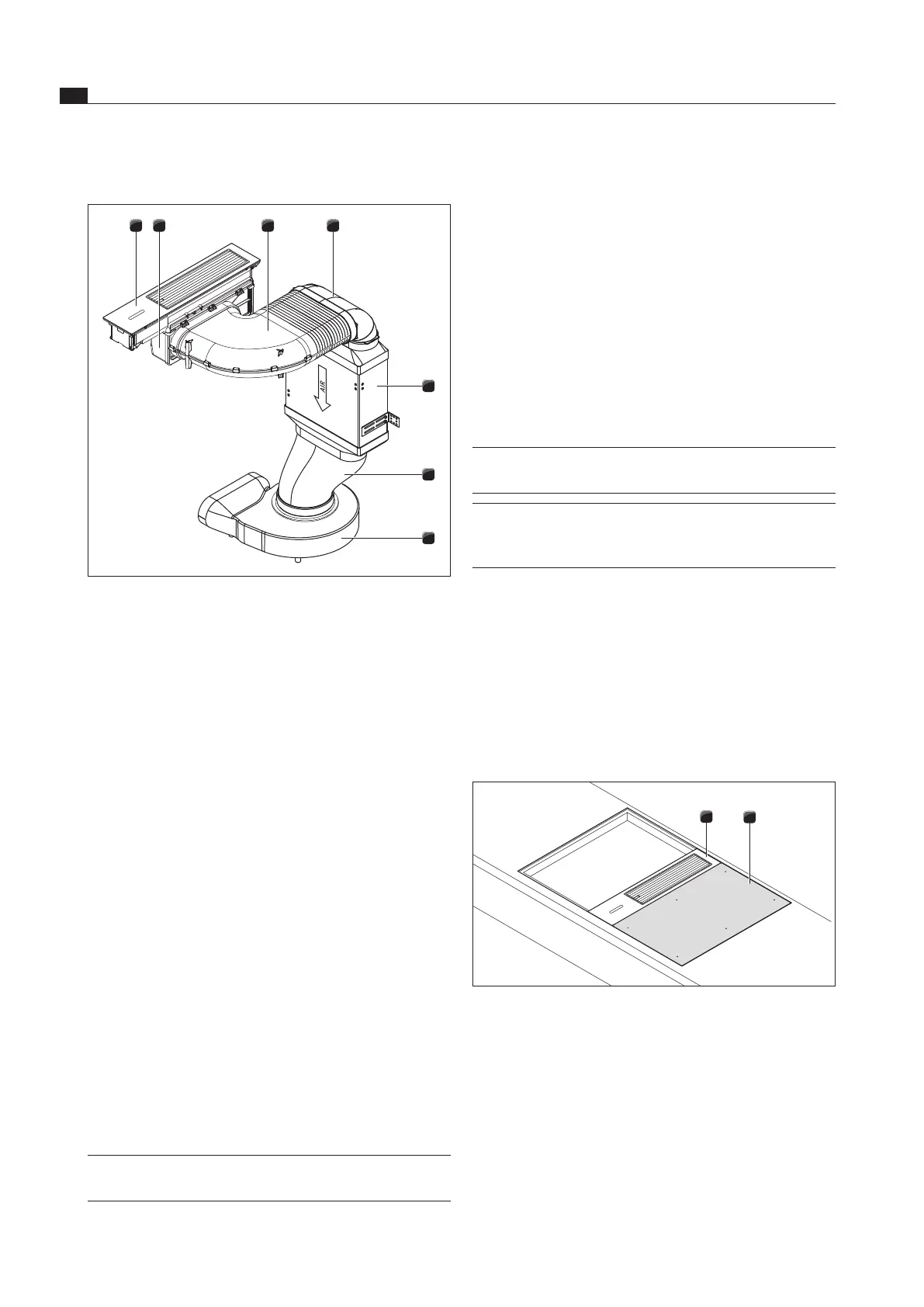 AIR