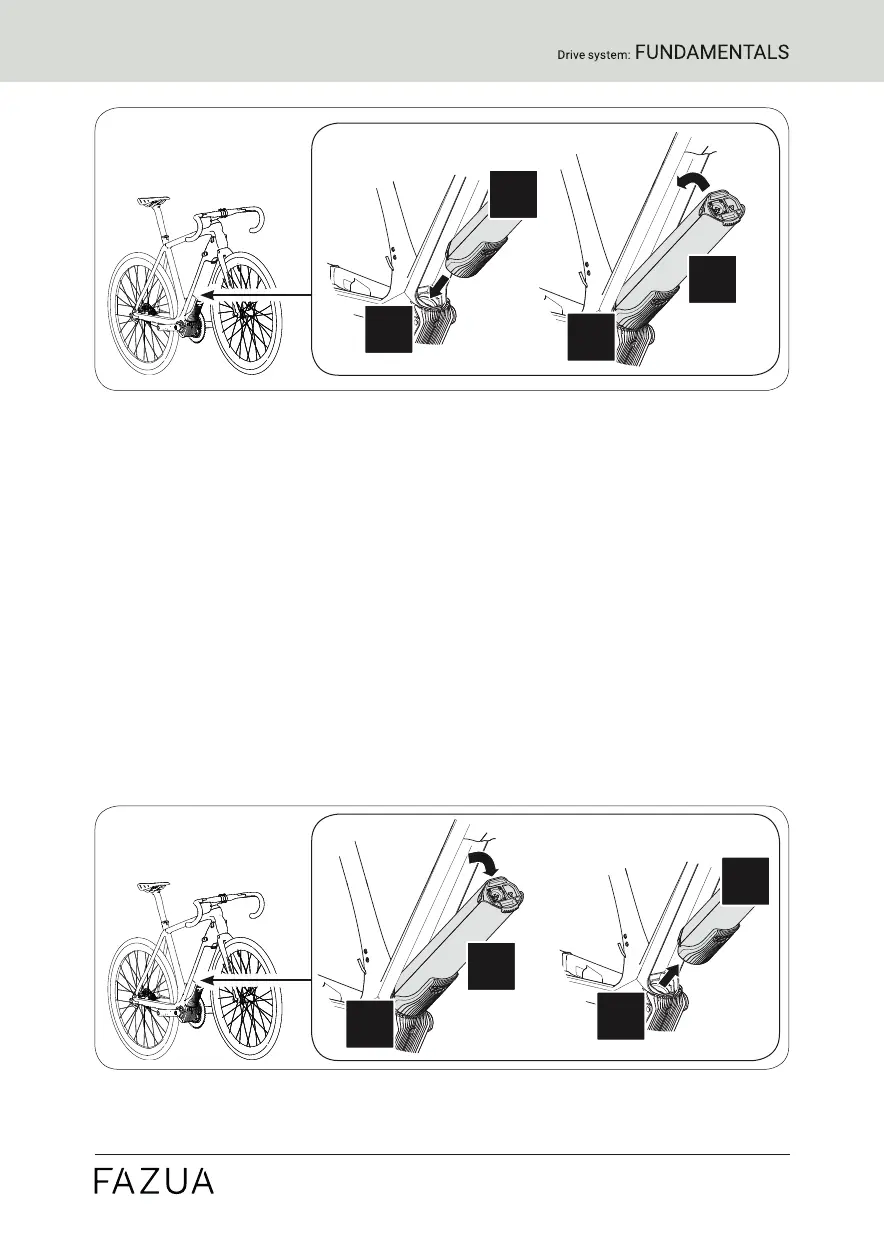 Drive system: FUNDAMENTALS

FAZUA