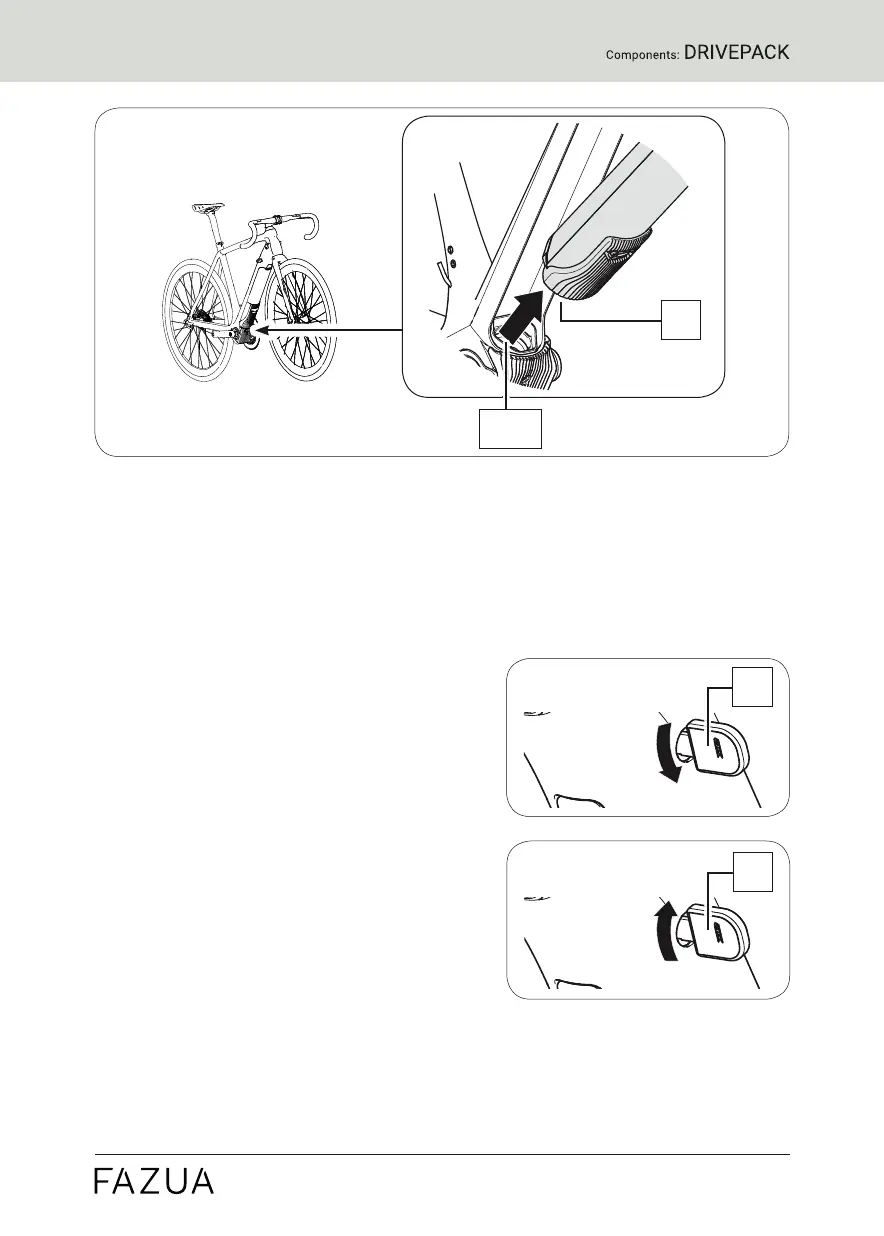 Components: DRIVEPACK

FAZUA