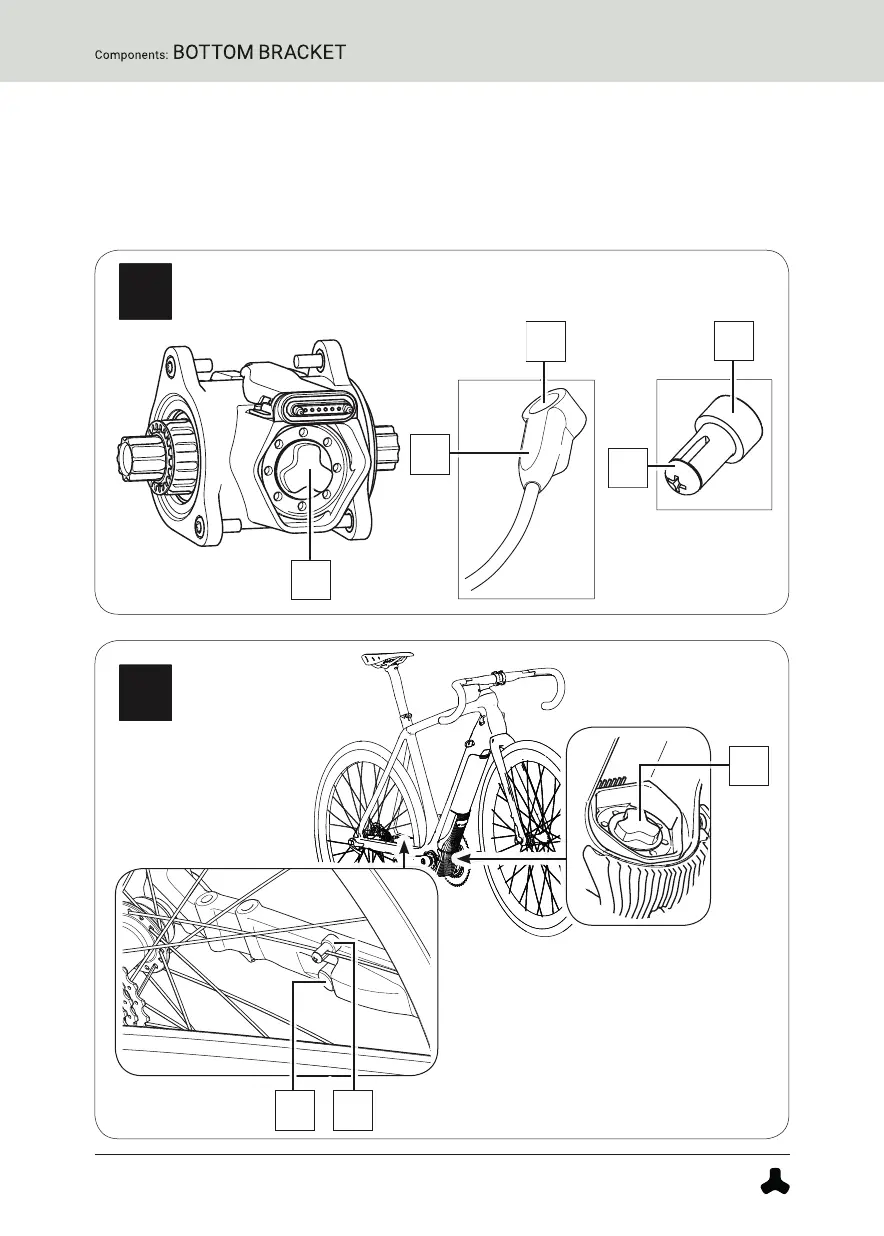 Components: BOTTOM BRACKET