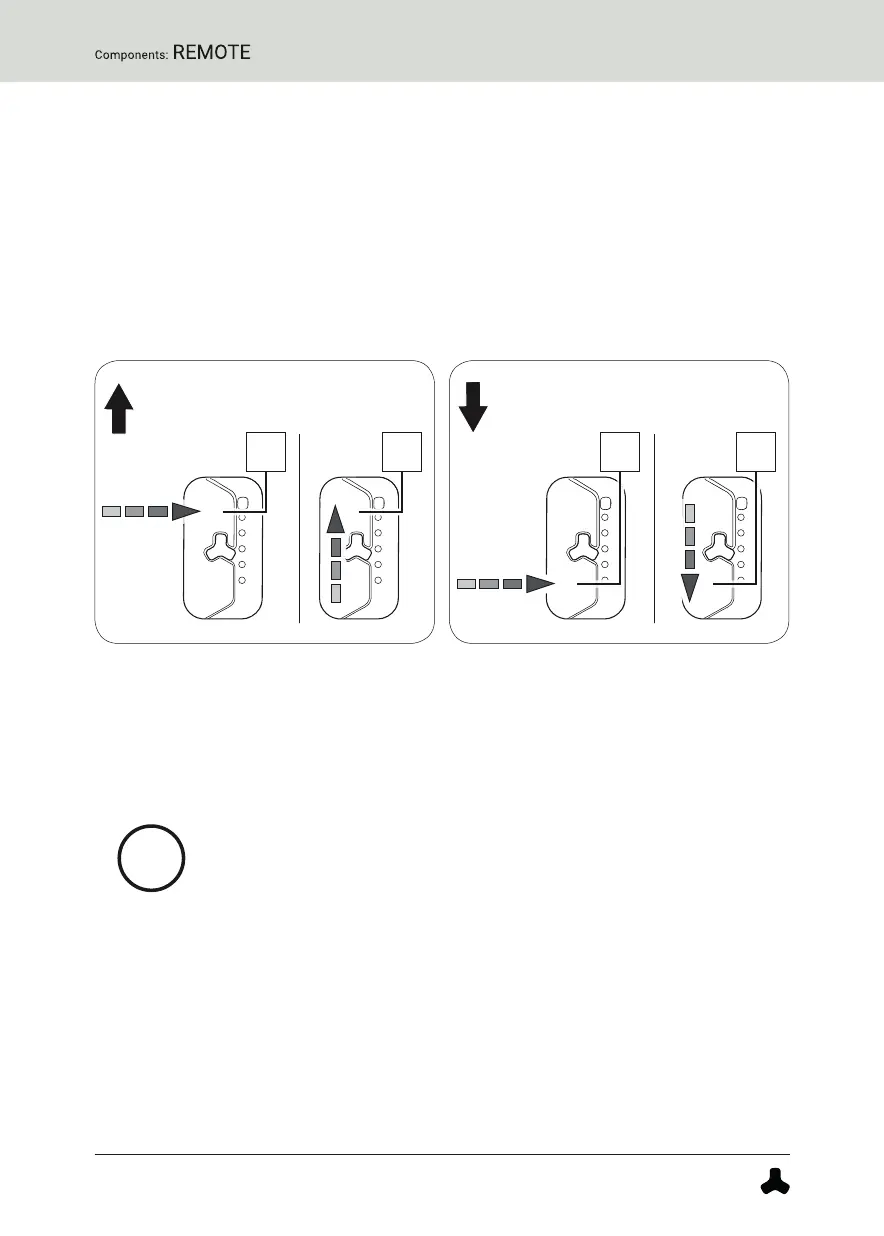 Components: REMOTE