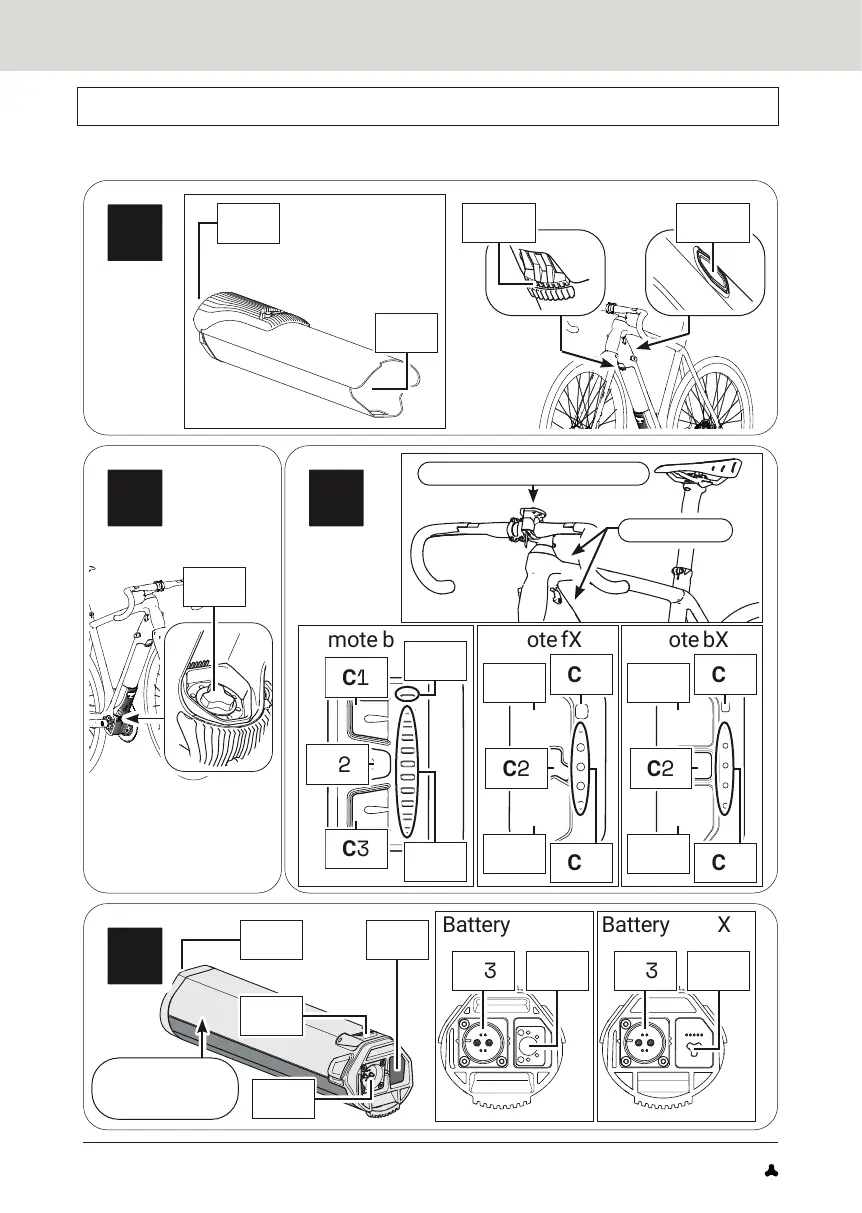 mote b

C1

2

C3

ote fX

C

C2

C

ote bX

C

C2

C

Battery

3

Battery X

3