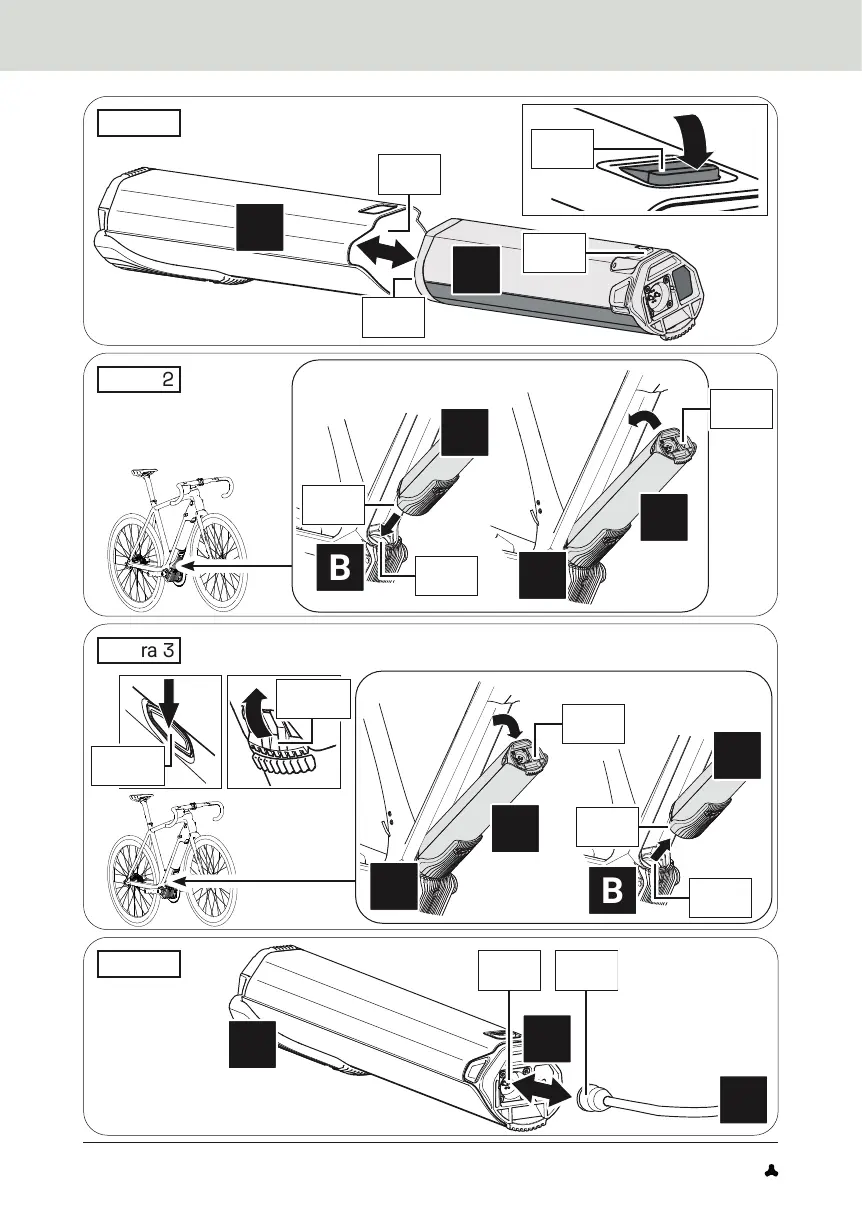 2

B

ra 3

B