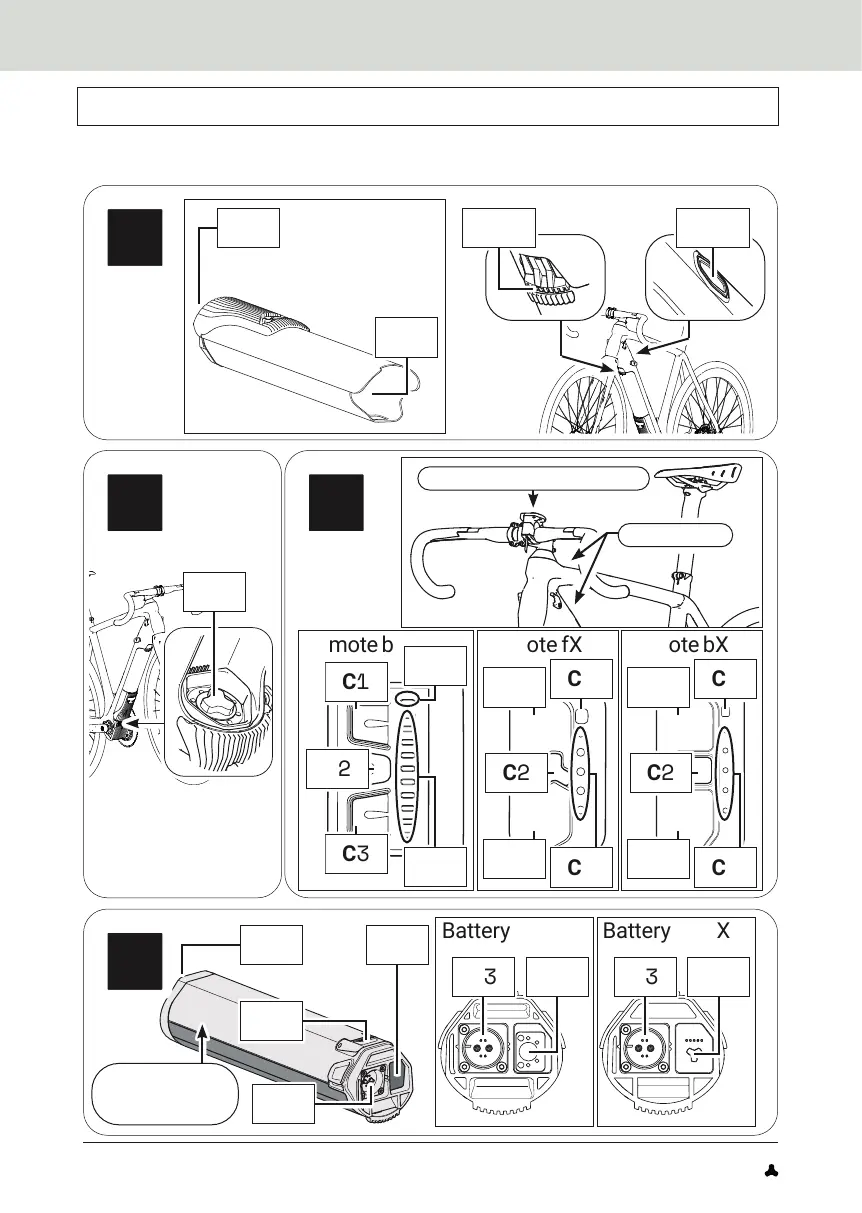 mote b

C1

2

C3

ote fX

C

C2

C

ote bX

C

C2

C

Battery

3

Battery X

3