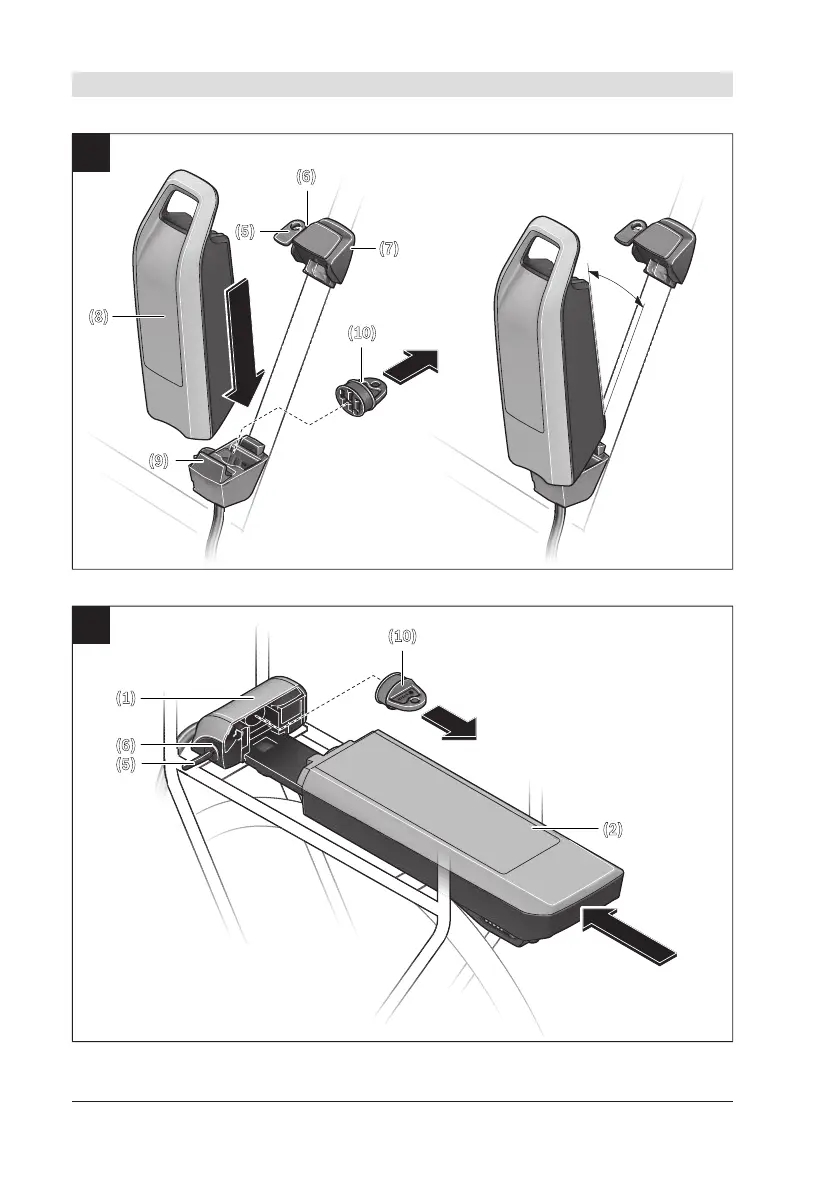 (6)
(5)
(7)
(8)
(10)
(9)

(10)
(1)
(6)
(5)
(2)