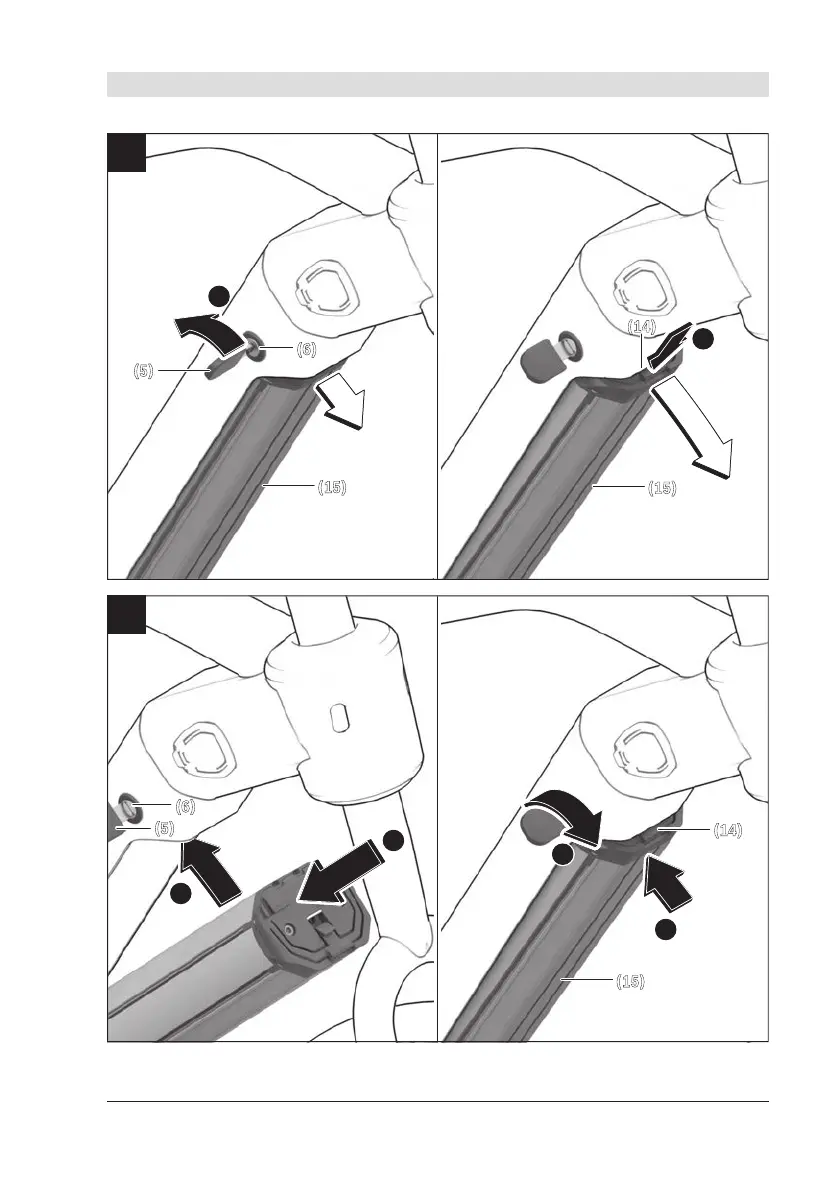 (6)
(5)
(15)
(14)
(15)
(6)
(5)
(14)
(15)