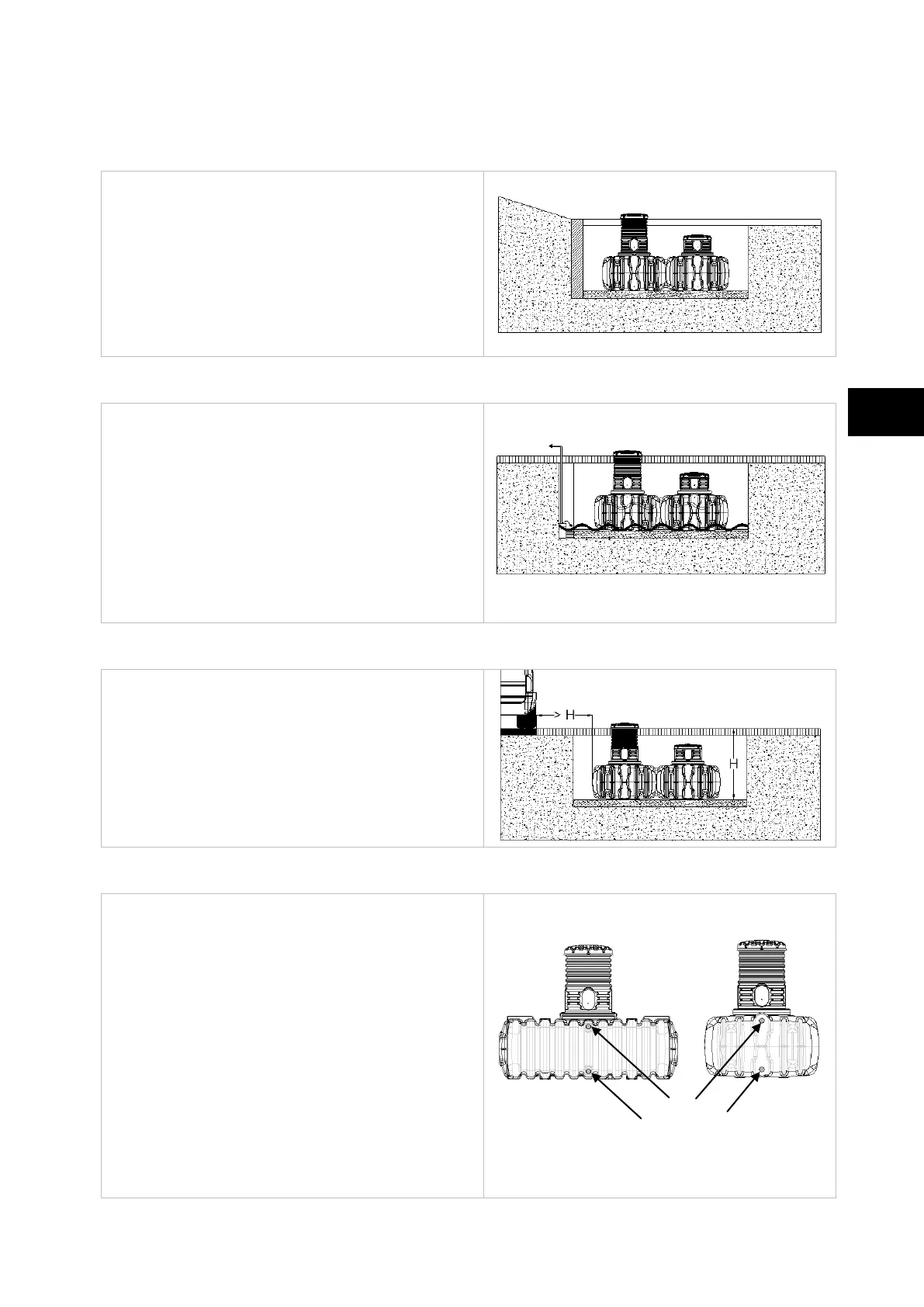 H

H