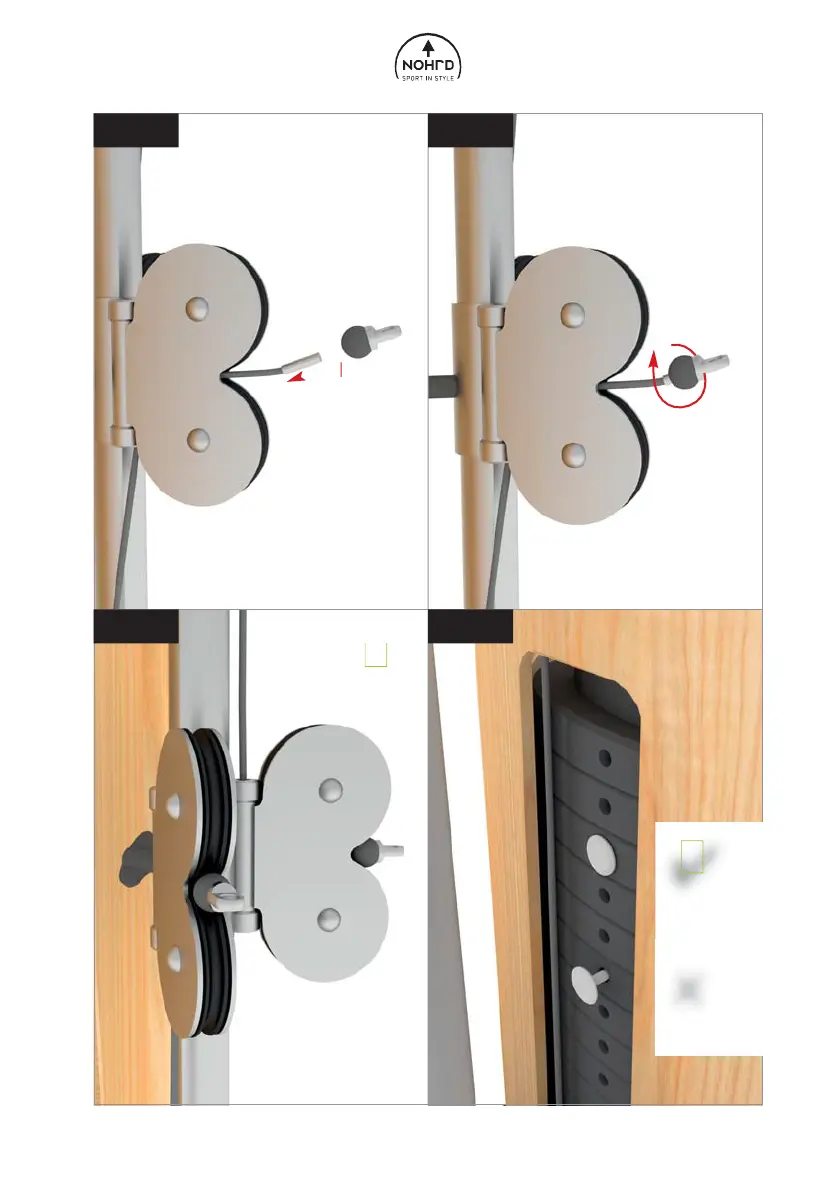 NOHrD
SPORT IN STYLE