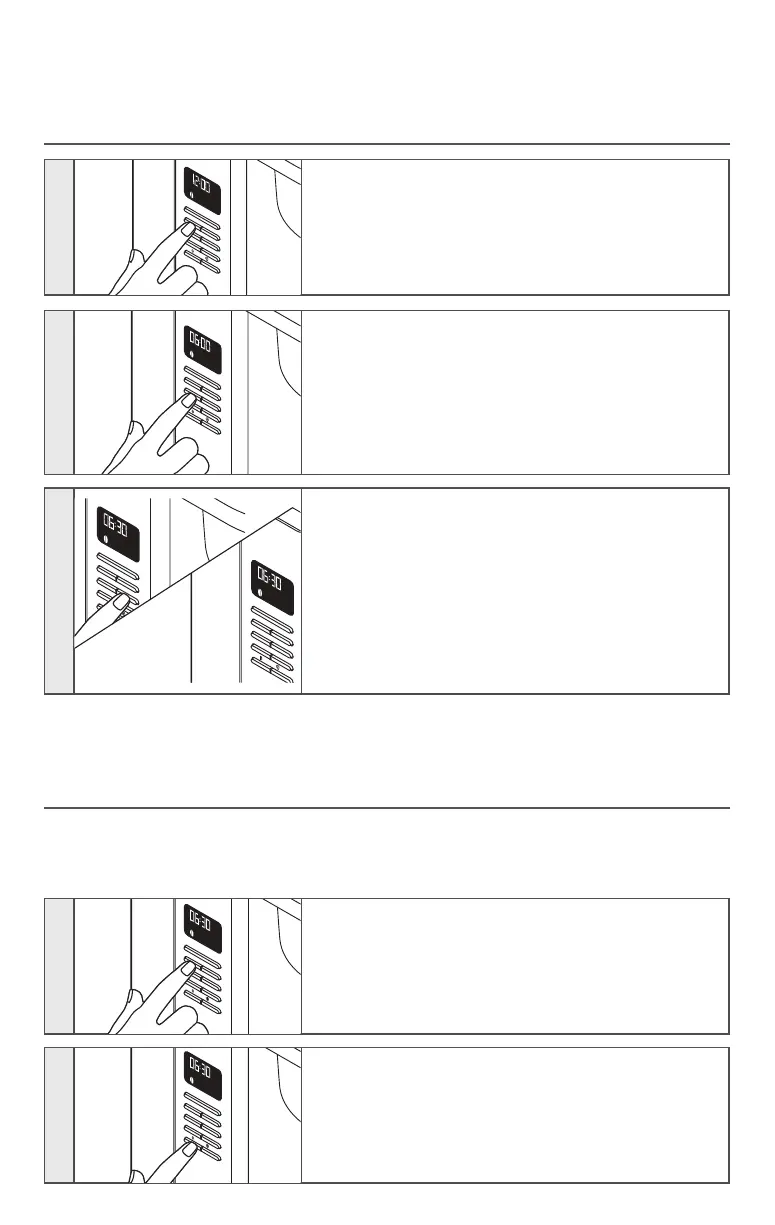 12:00

06:00

06:30

06:30

06:30

06:30