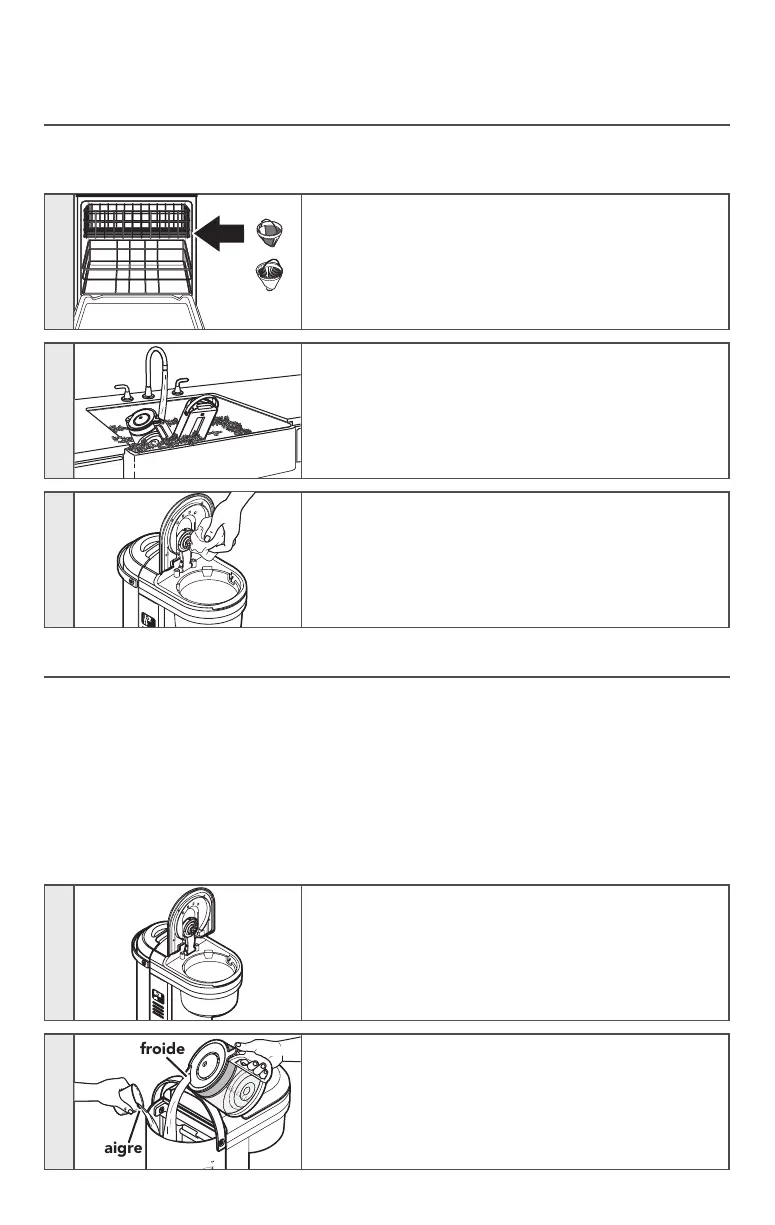 froide

aigre