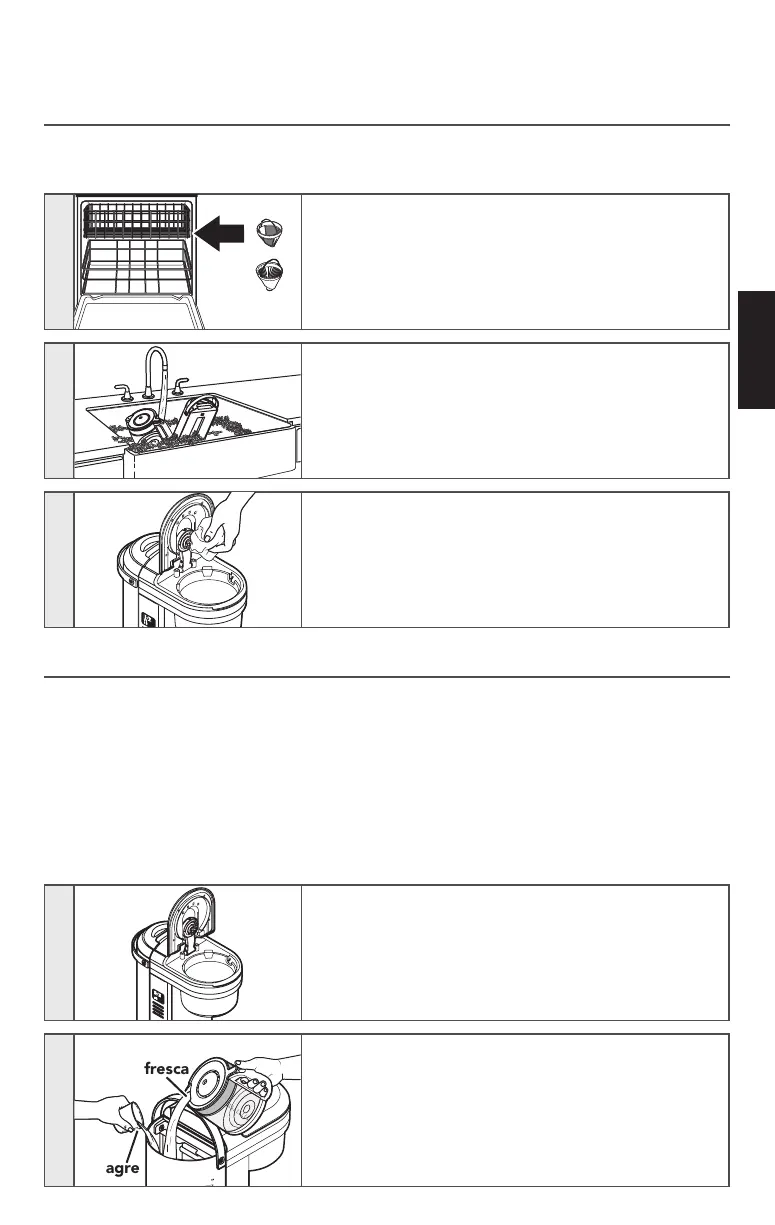 fresca

agre