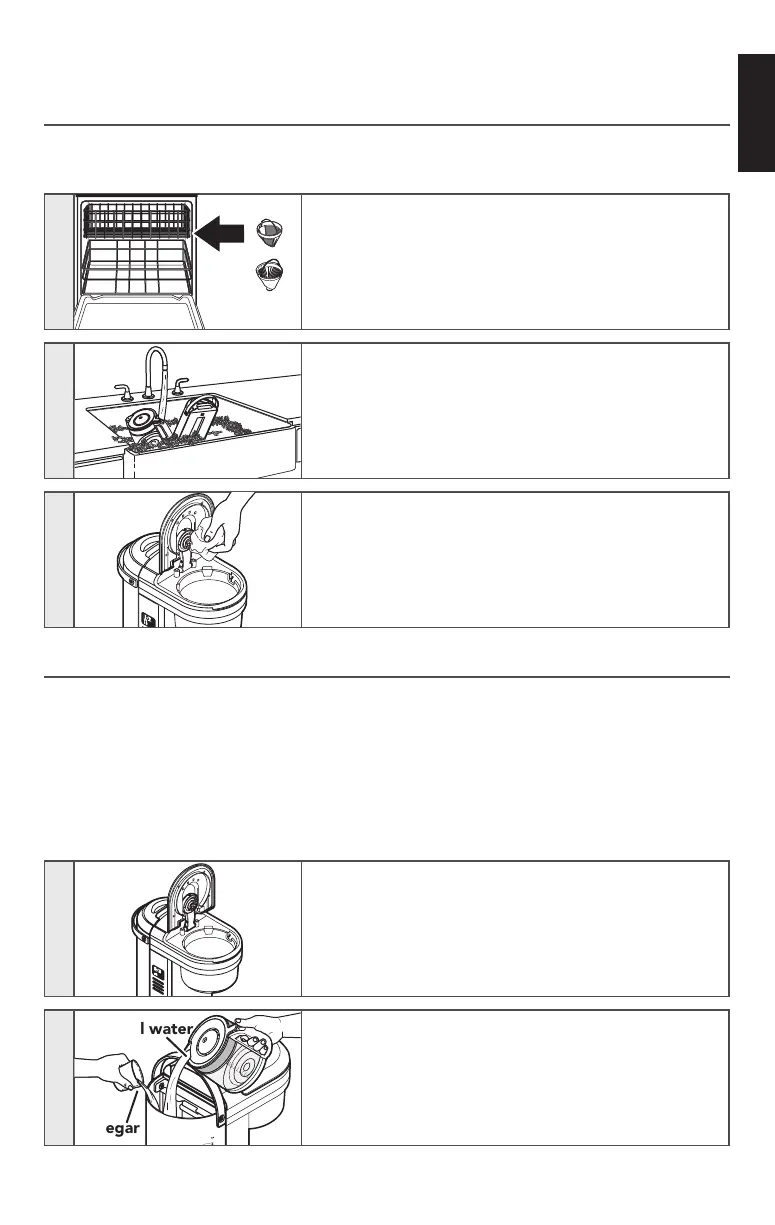 l water

egar