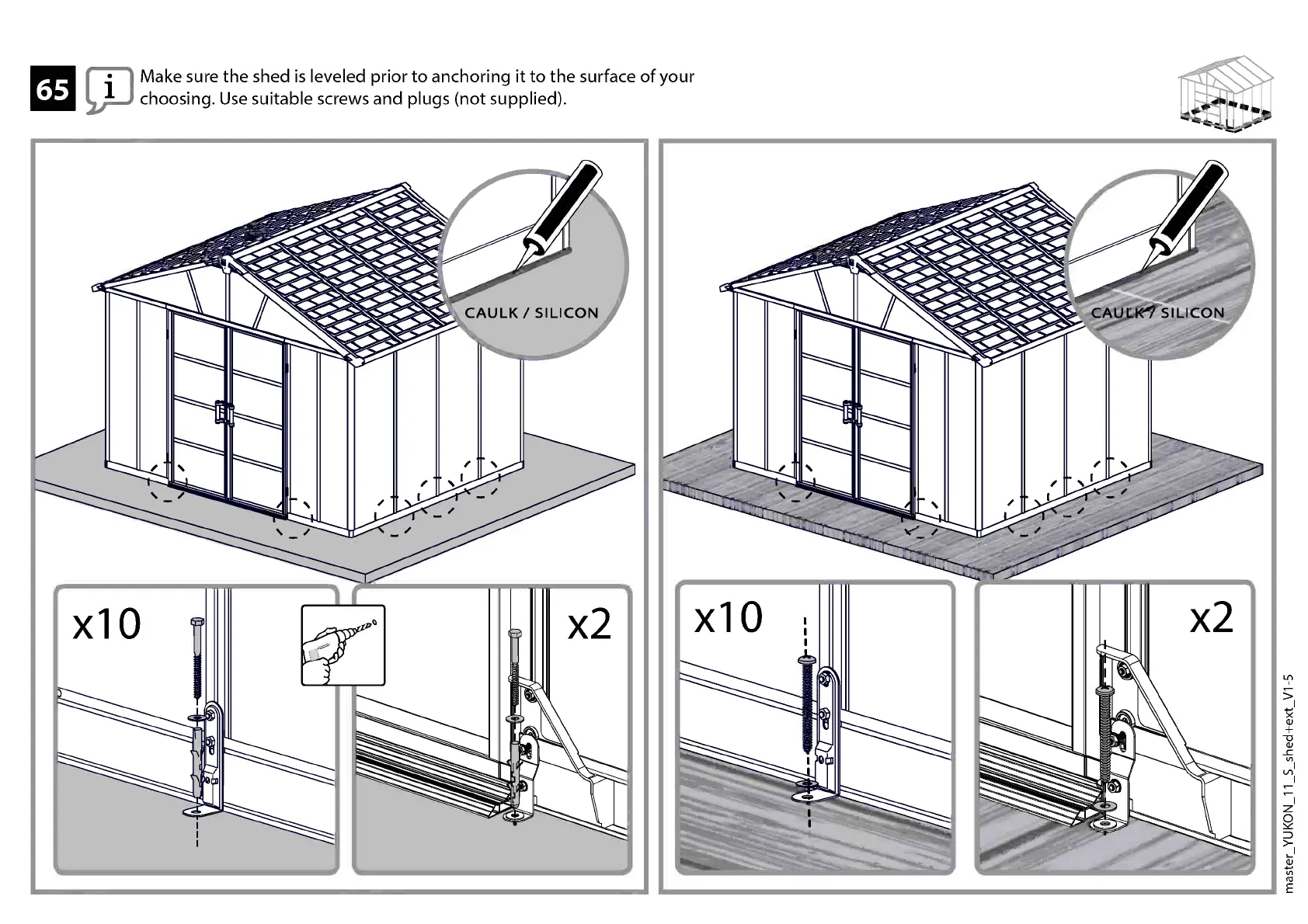 65 i Make sure the shed is leveled prior to anchoring it to the surface of your choosing. Use suitable screws and plugs (not supplied).

CAULK / SILICON

x10

x2

CAULK / SILICON

x10

x2

master_YUKON_11_S_shed+ext_V1-5