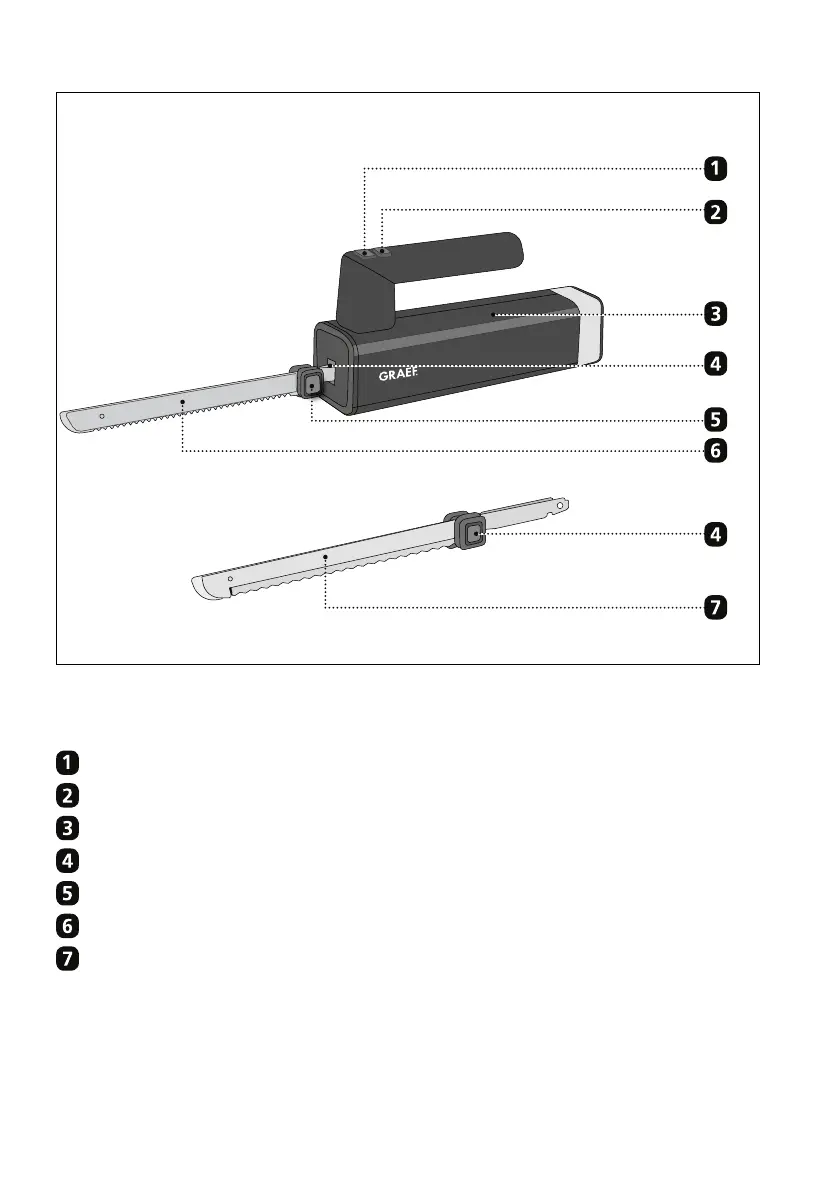 1
2
3
4
5
6
GRAEF
4
7

1
2
3
4
5
6
7