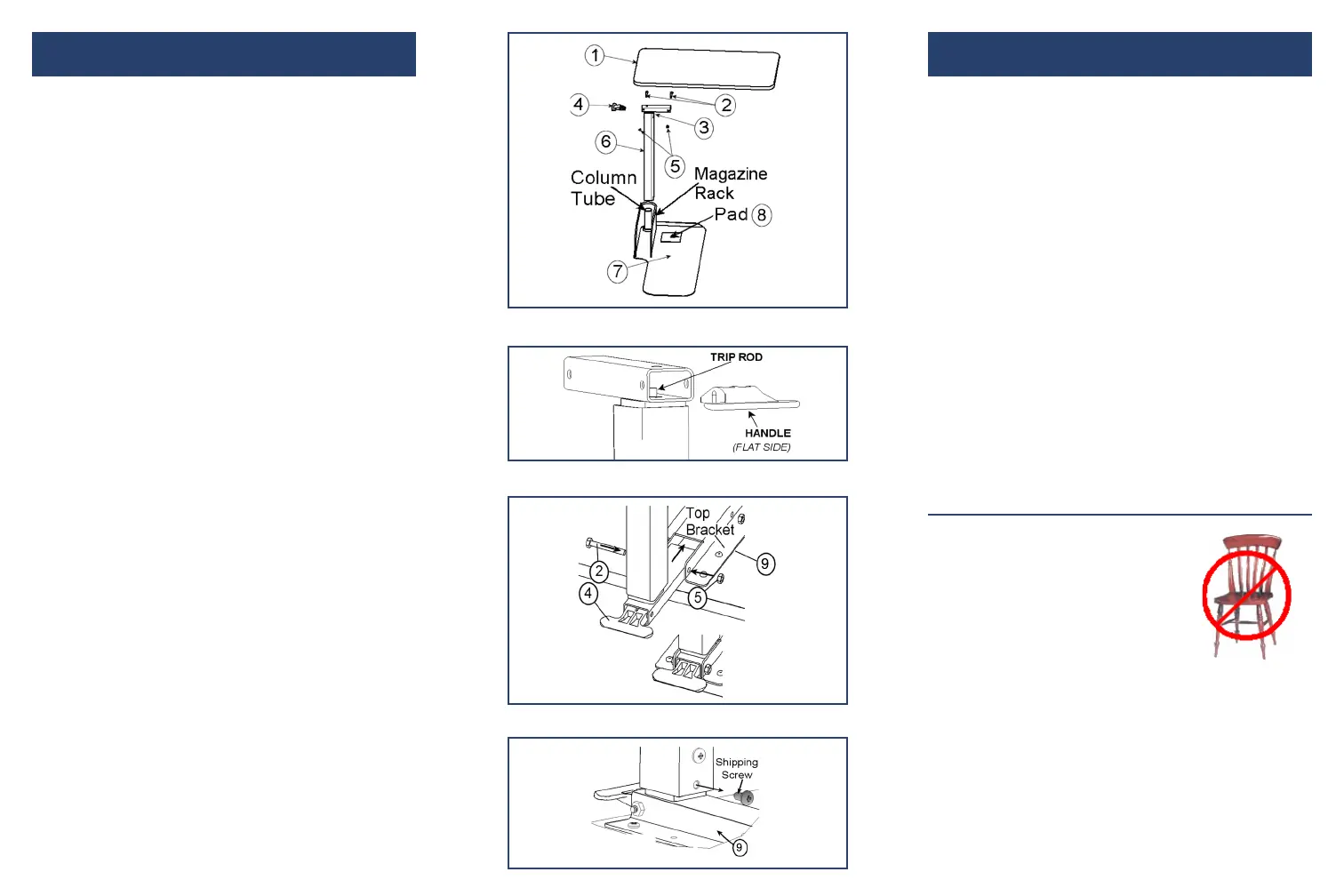 1
4
2
3
6
5
Column Tube
Magazine Rack
Pad 8
7

TRIP ROD
HANDLE
(FLAT SIDE)

Top Bracket
2
4
5
9

Shipping Screw
9