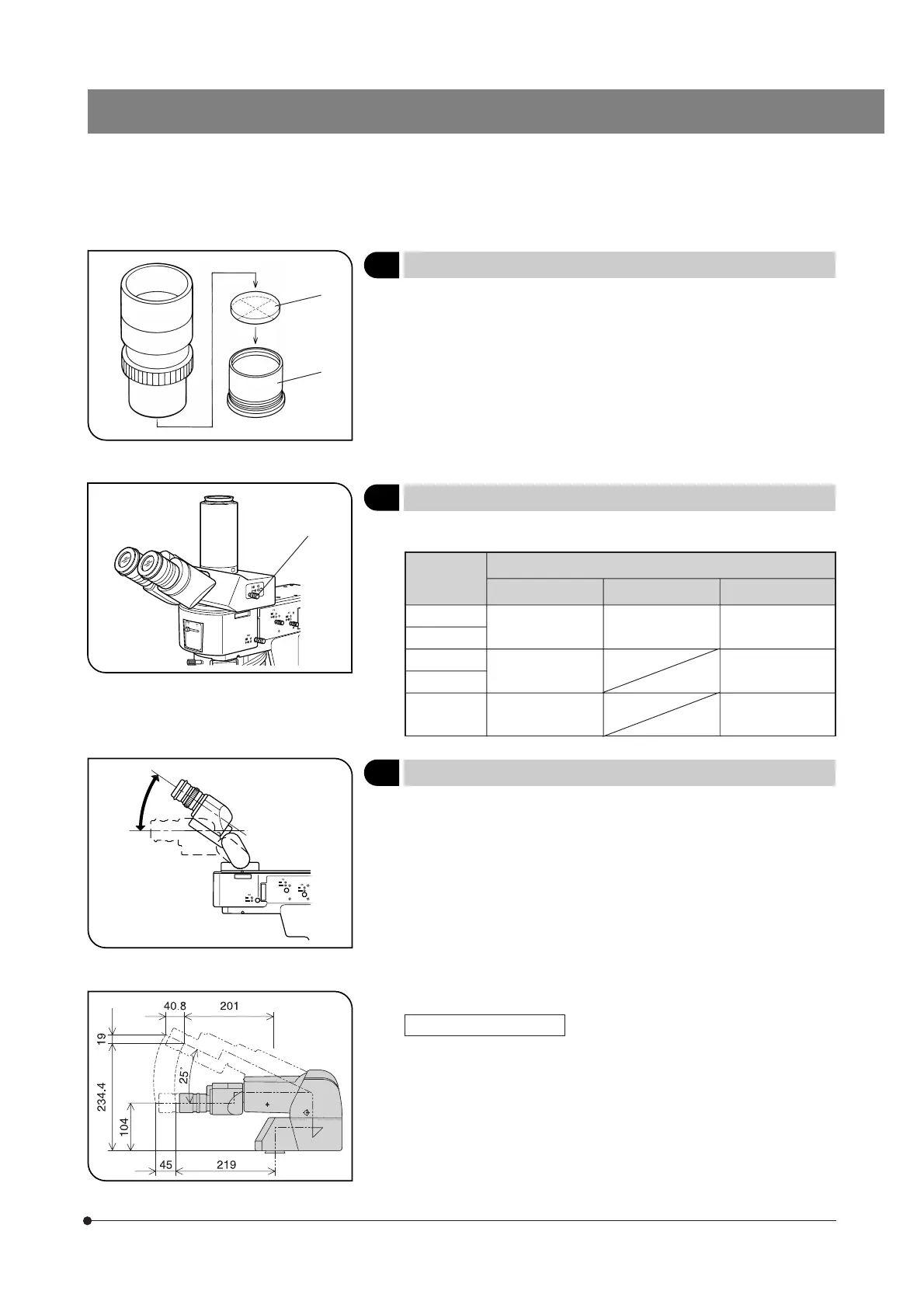 40.8

201

19

25°

234.4

104

45

219