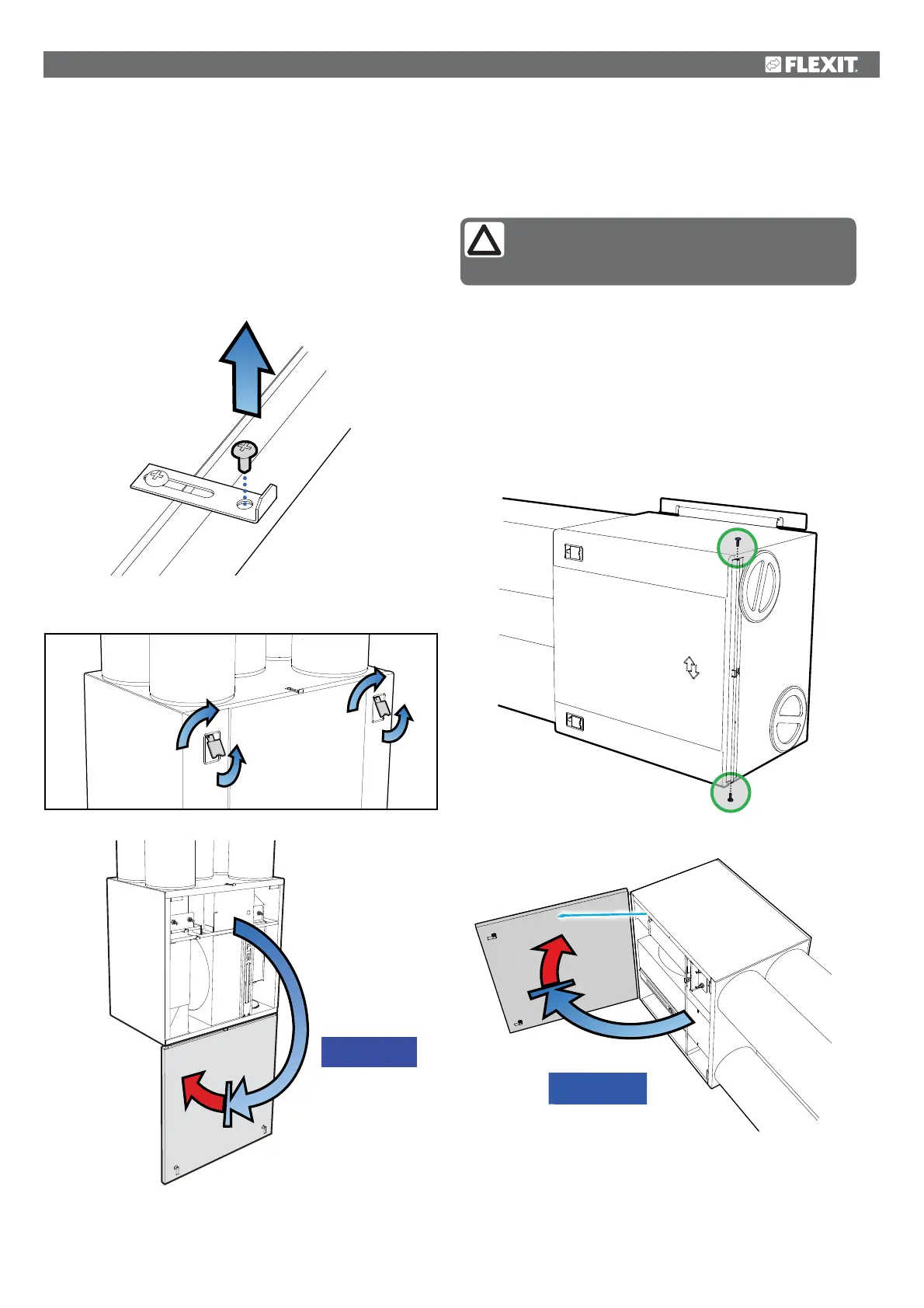 FLEXIT.