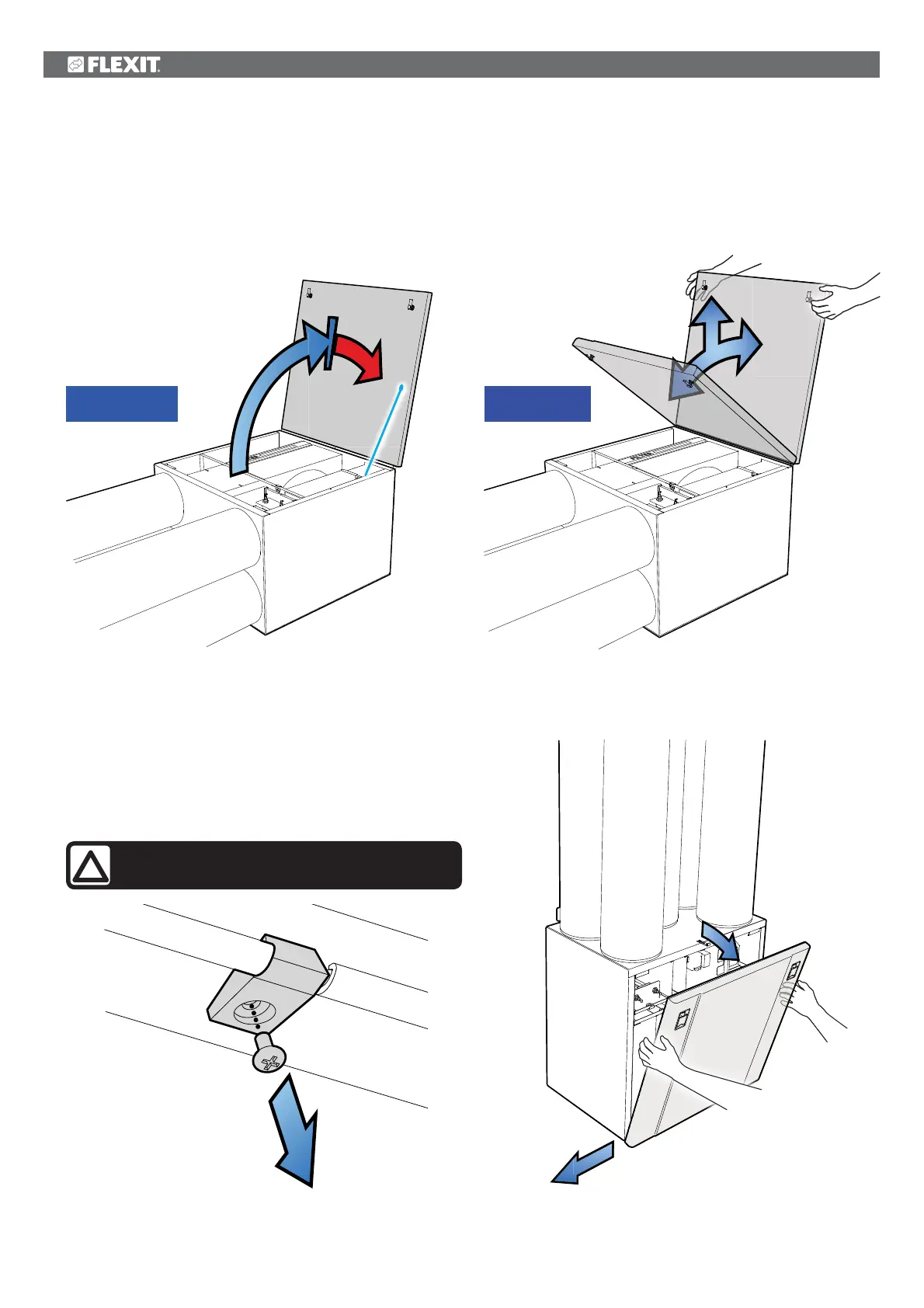 FLEXIT.