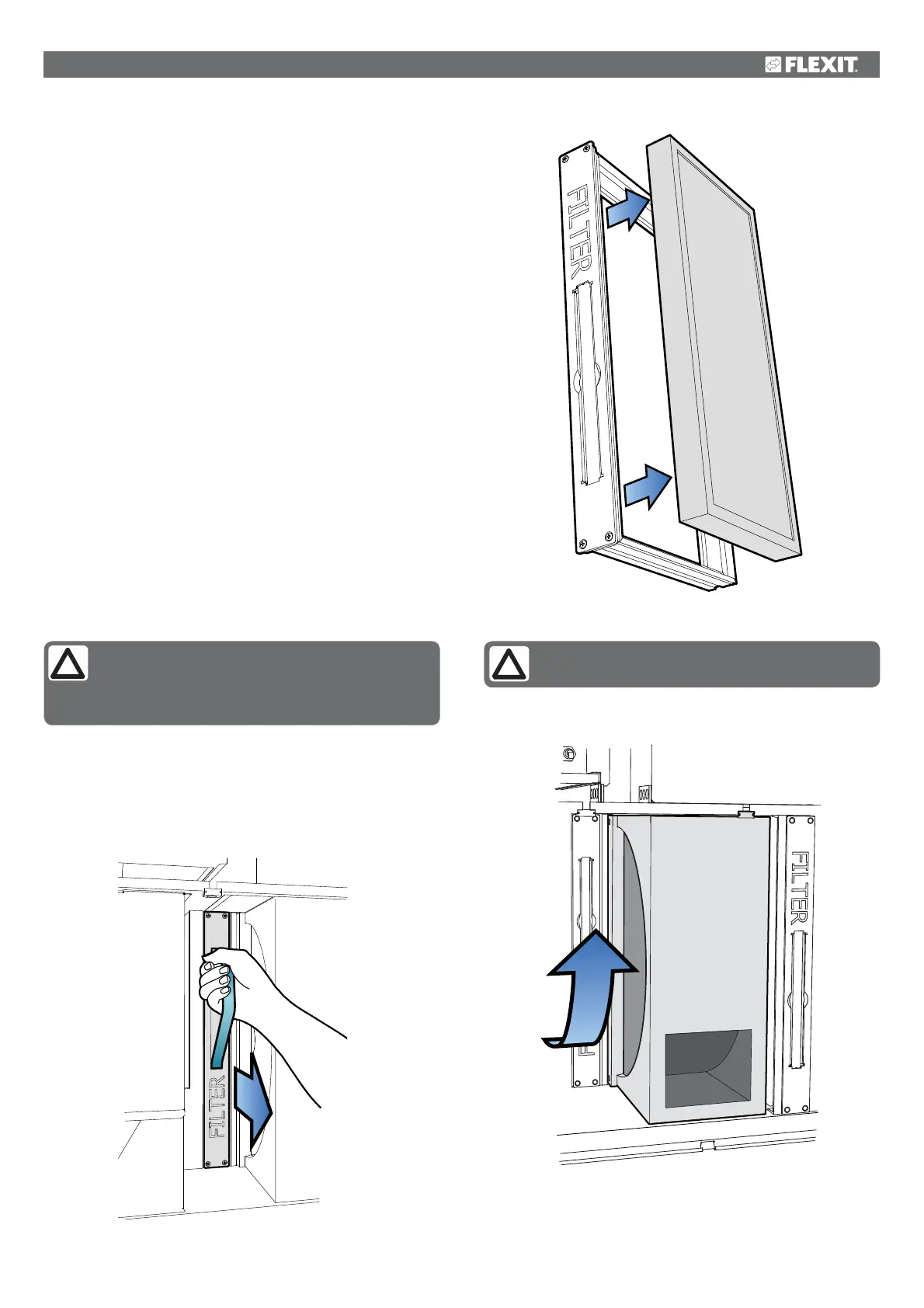 FLEXIT.

FILTER

FILTER

FILTER