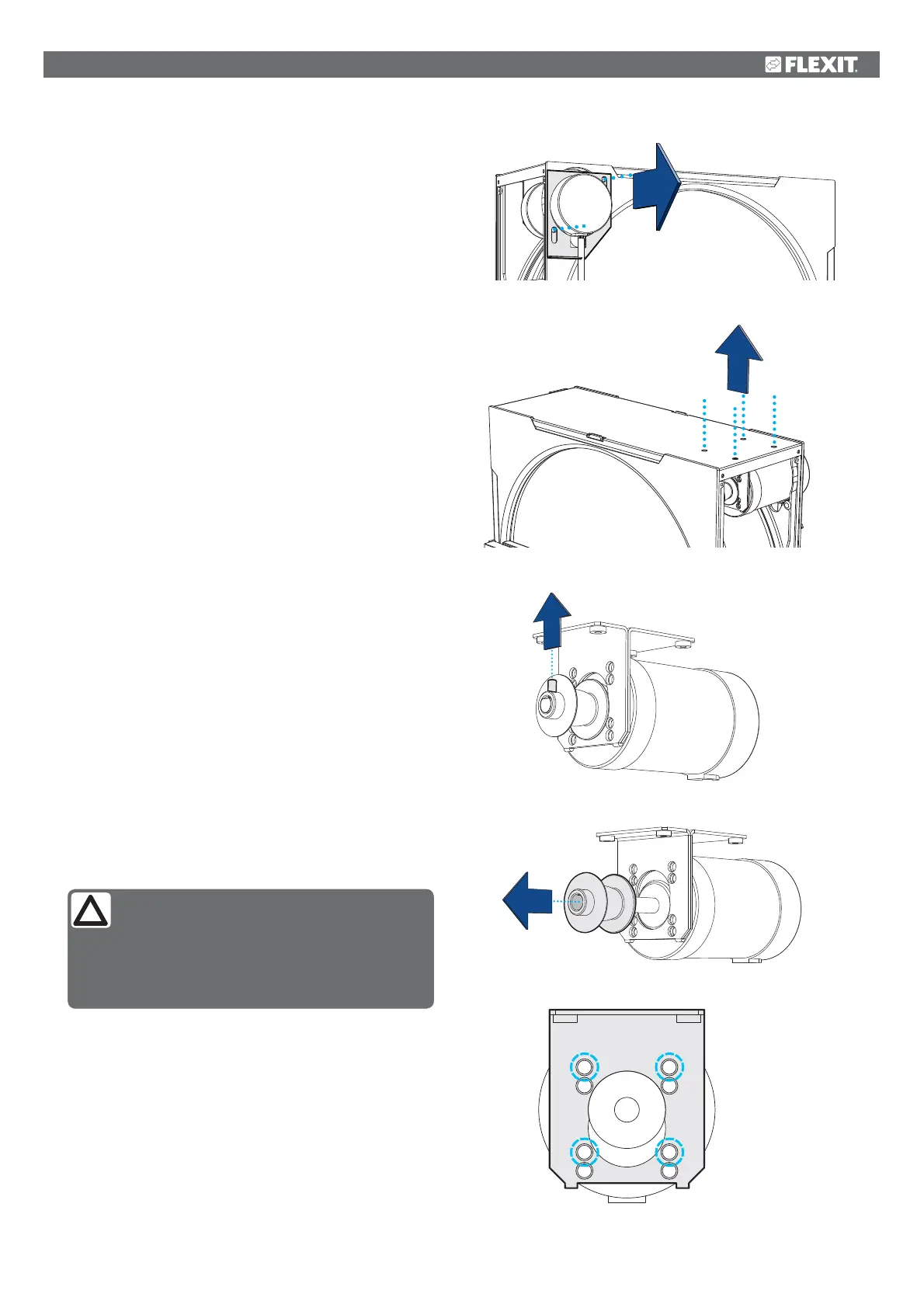 FLEXIT.