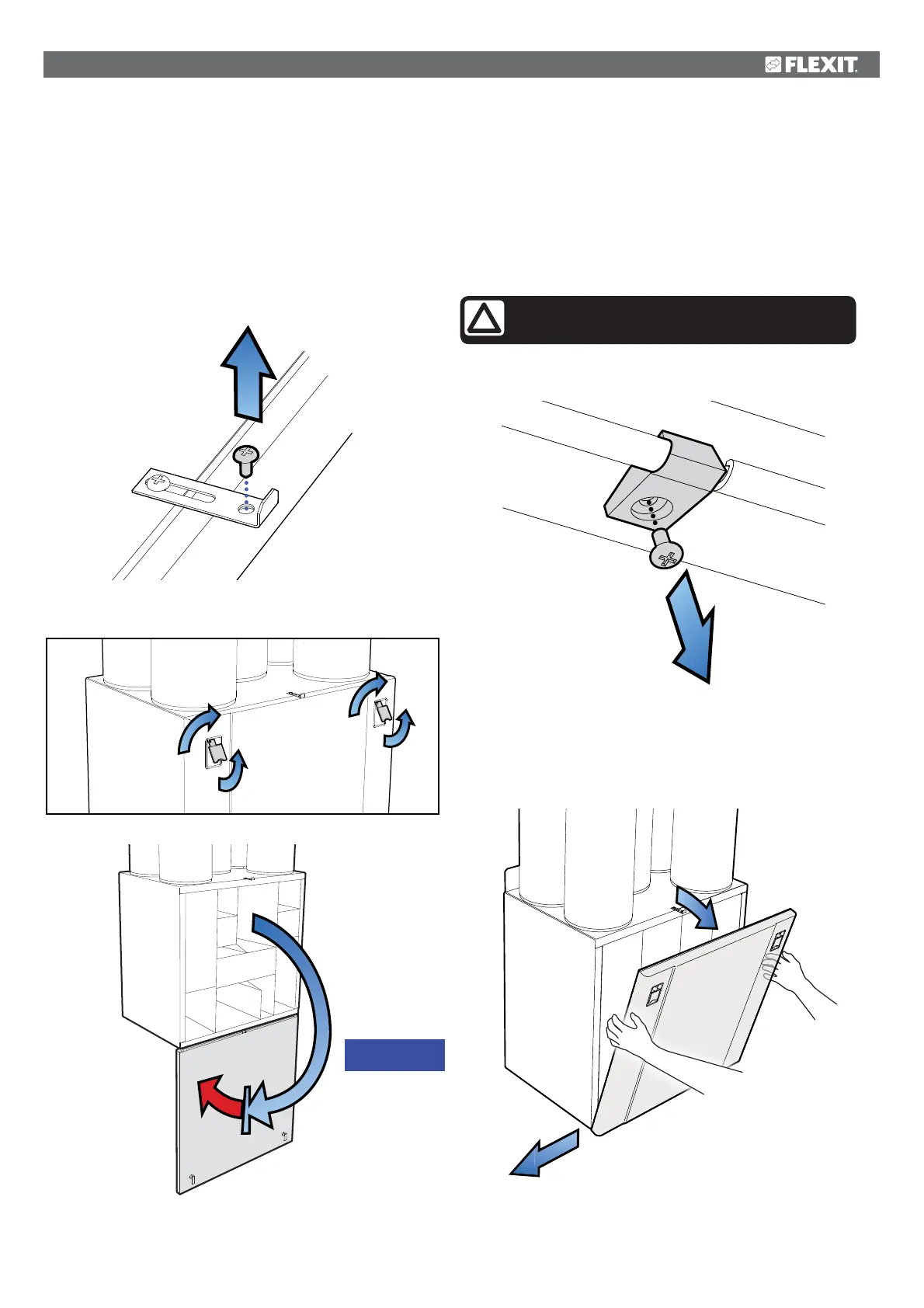 FLEXIT.