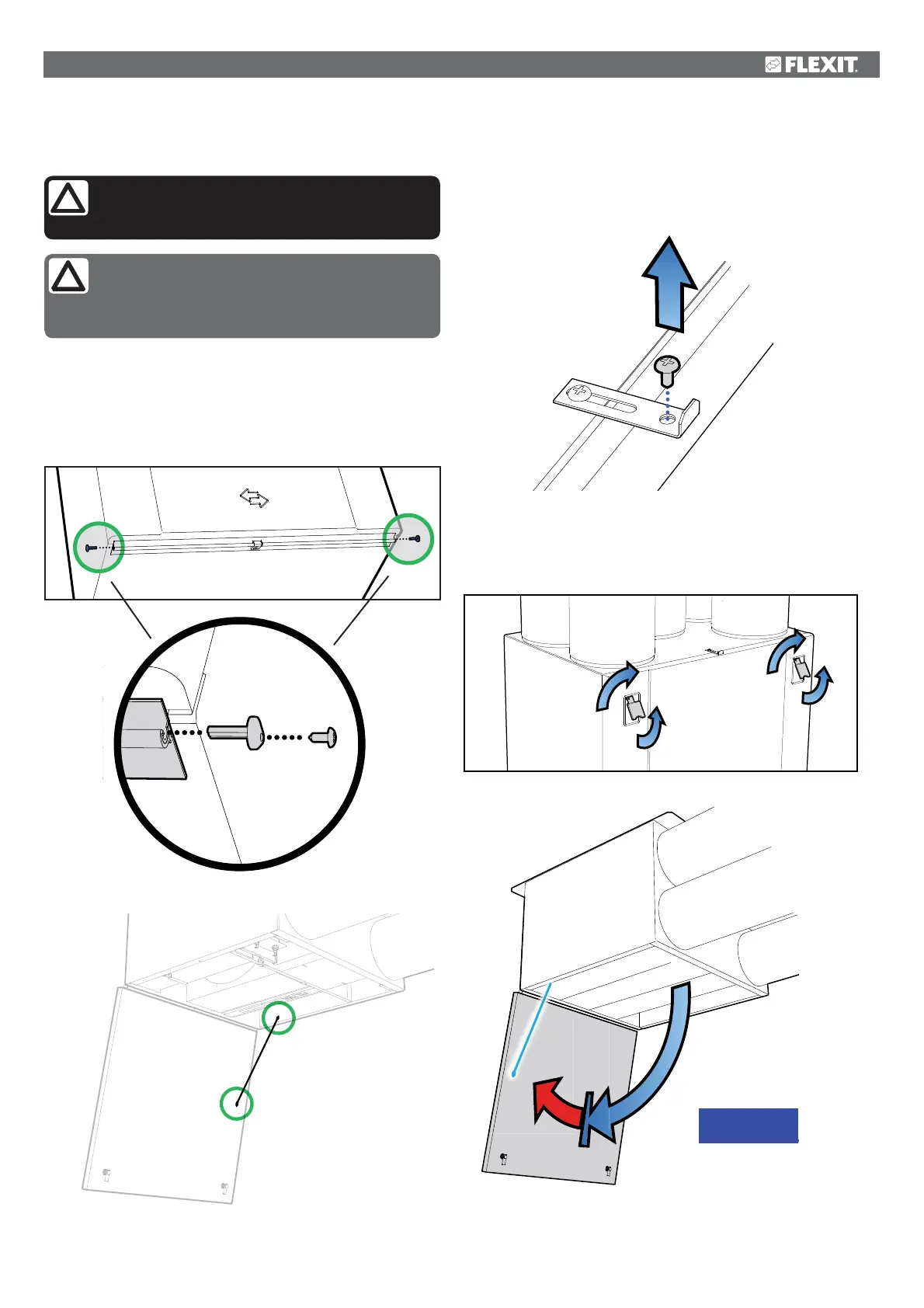 FLEXIT.