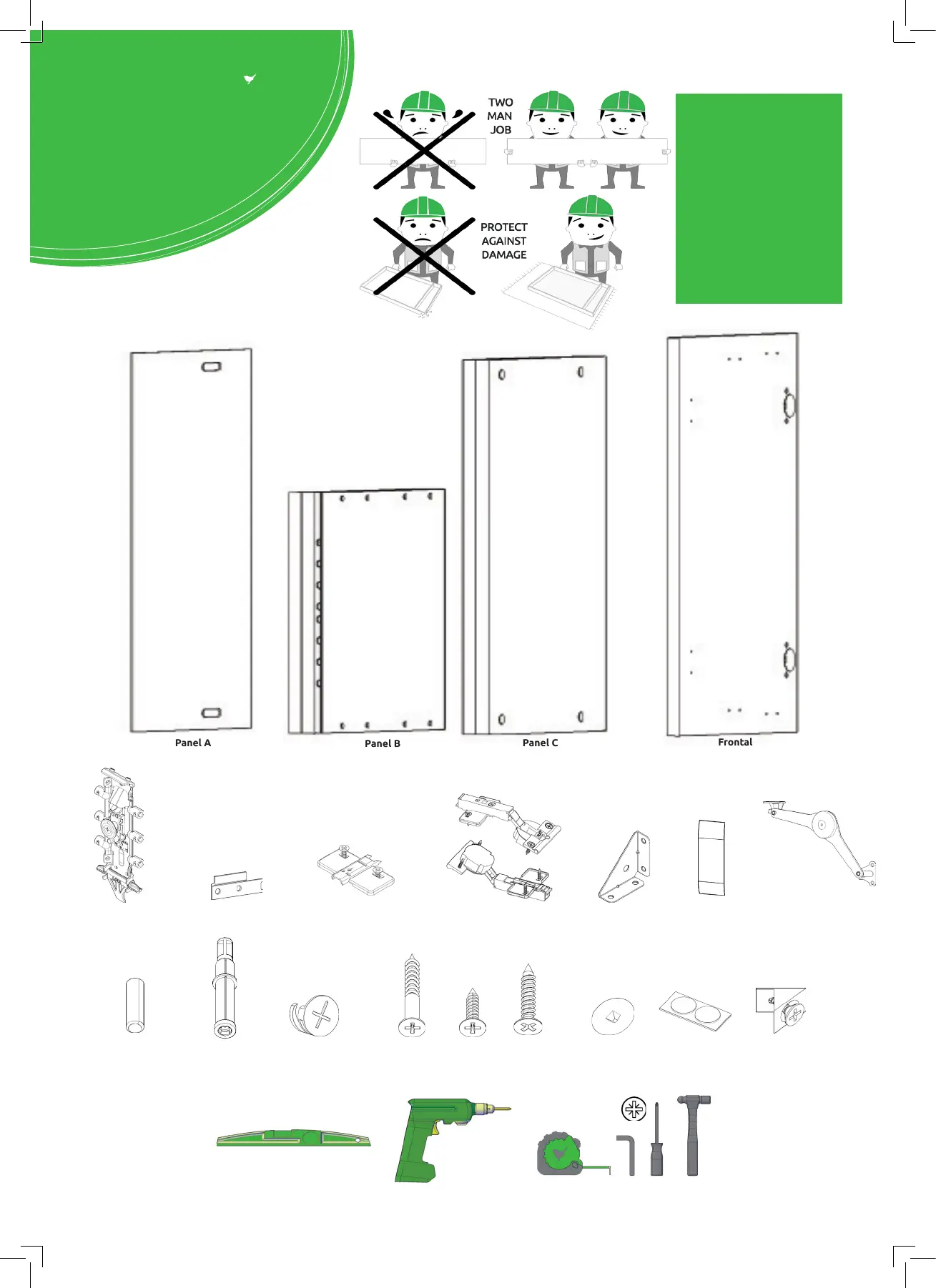 TWO MAN JOB

PROTECT AGAINST DAMAGE

Panel A

Panel B

Panel C

Frontal