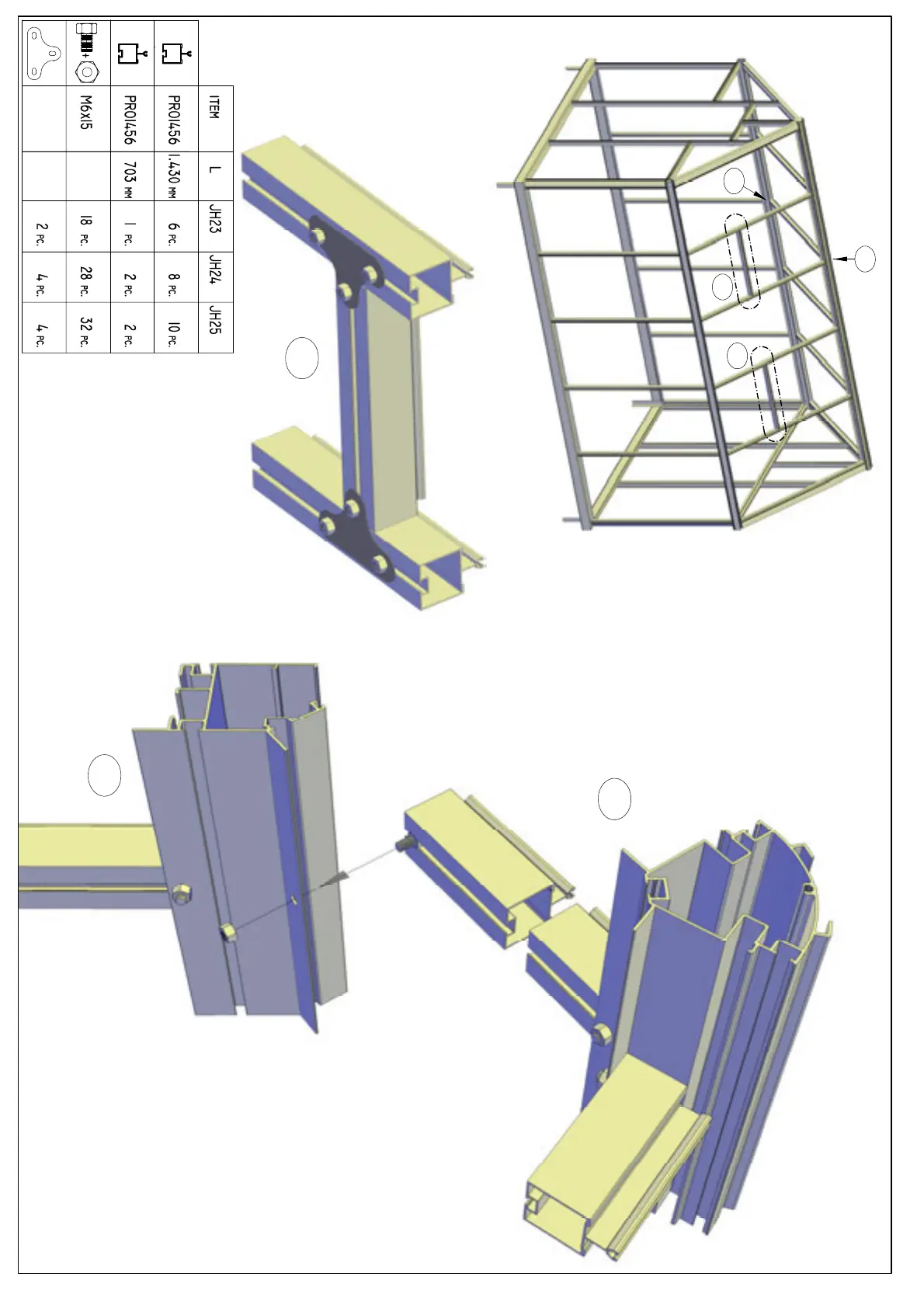 | | ITEM | L | JH23 | JH24 | JH25 |
|---|---|---|---|---|---|
| | PR01456 | 1.430 MM | 6 PC. | 8 PC. | 10 PC. |
| | PR01456 | 703 MM | 1 PC. | 2 PC. | 2 PC. |
| | M6x15 | | 18 PC. | 28 PC. | 32 PC. |
| | | | 2 PC. | 4 PC. | 4 PC. |