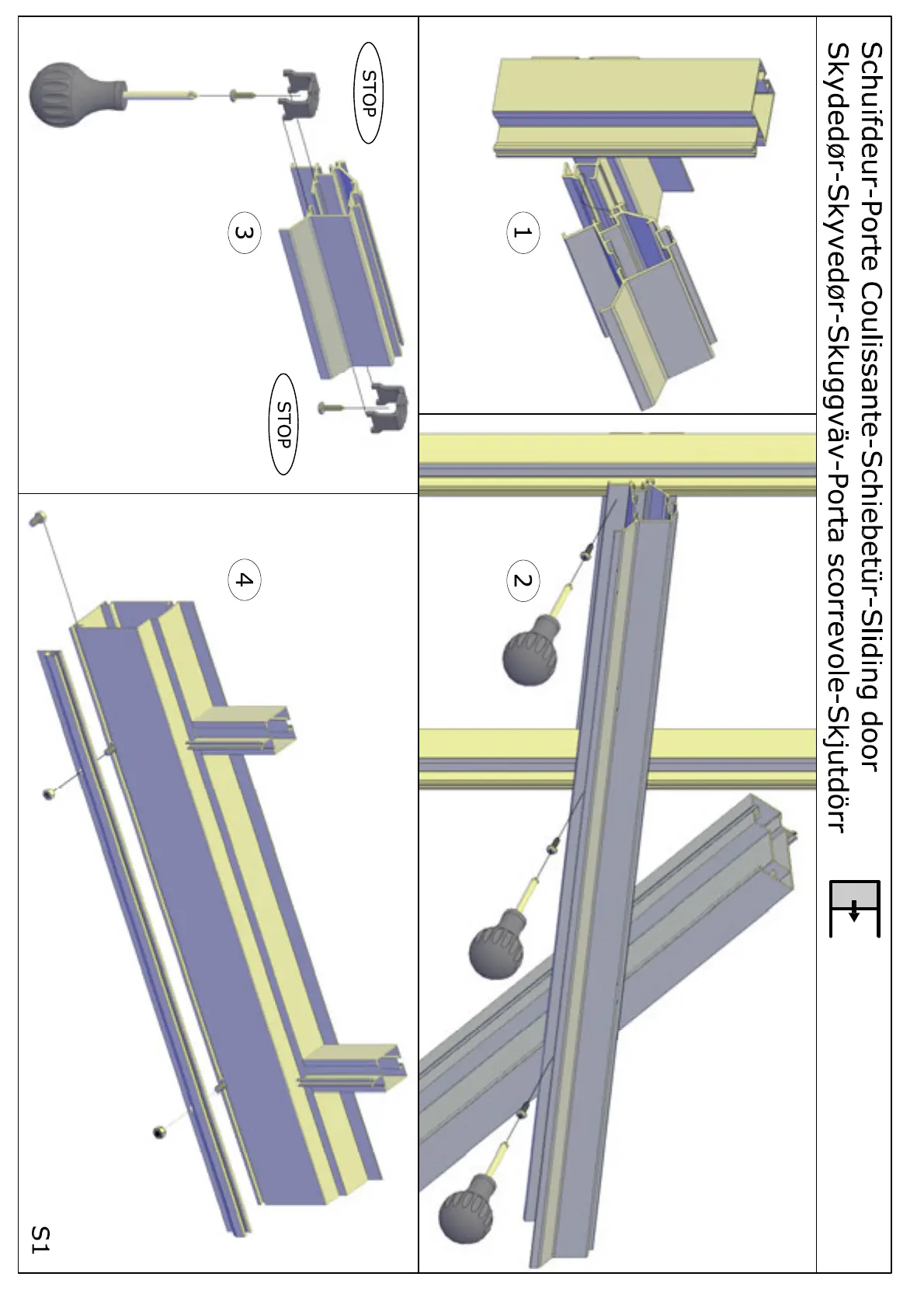 Schuifdeur-Porte Coulissante-Schiebetür-Sliding door
Skydedør-Skyvedør-Skuggväv-Porta scorrevole-Skjutdörr

1

2

STOP

3

STOP

4

S1