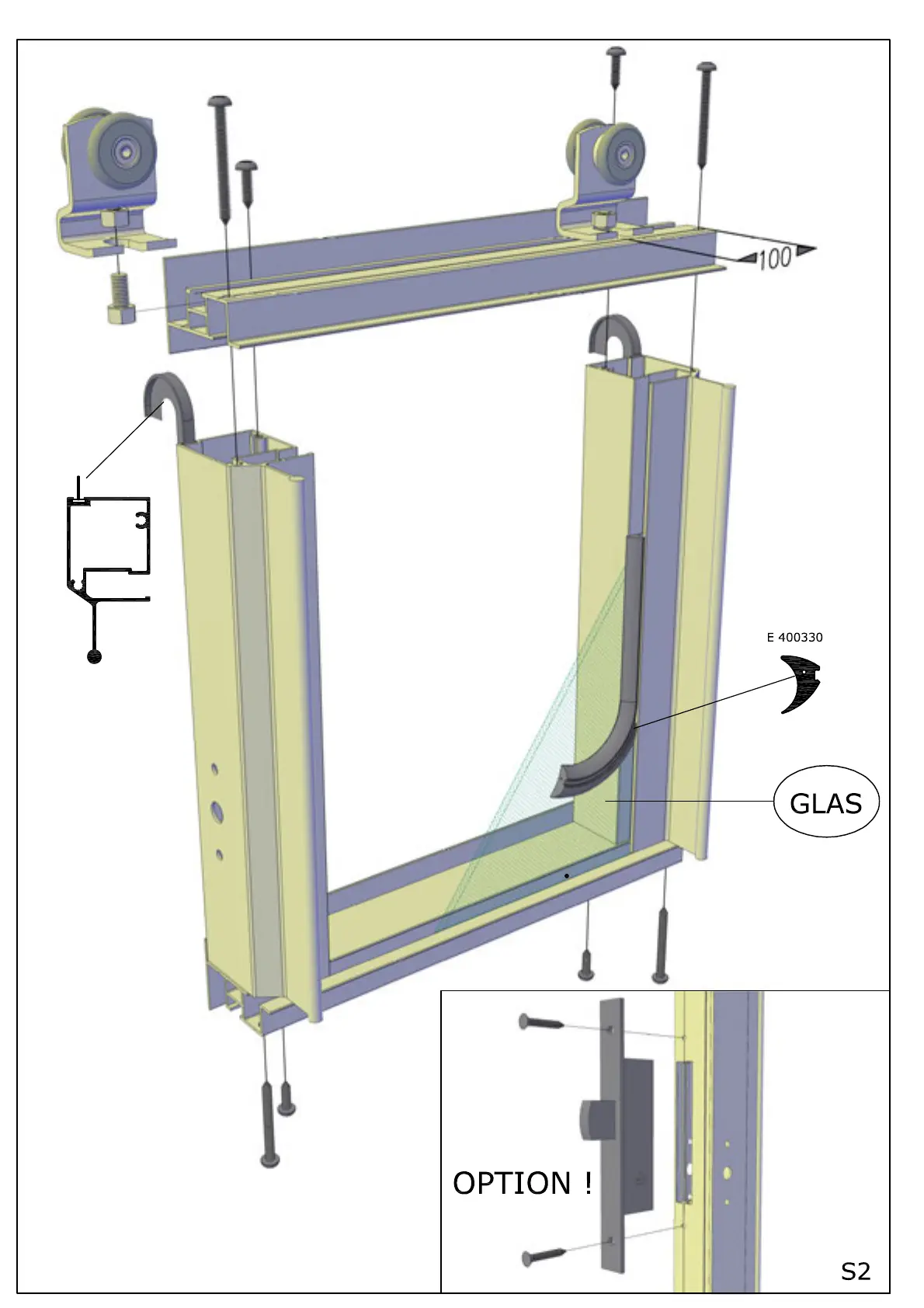 100

E 400330

GLAS

OPTION !

S2