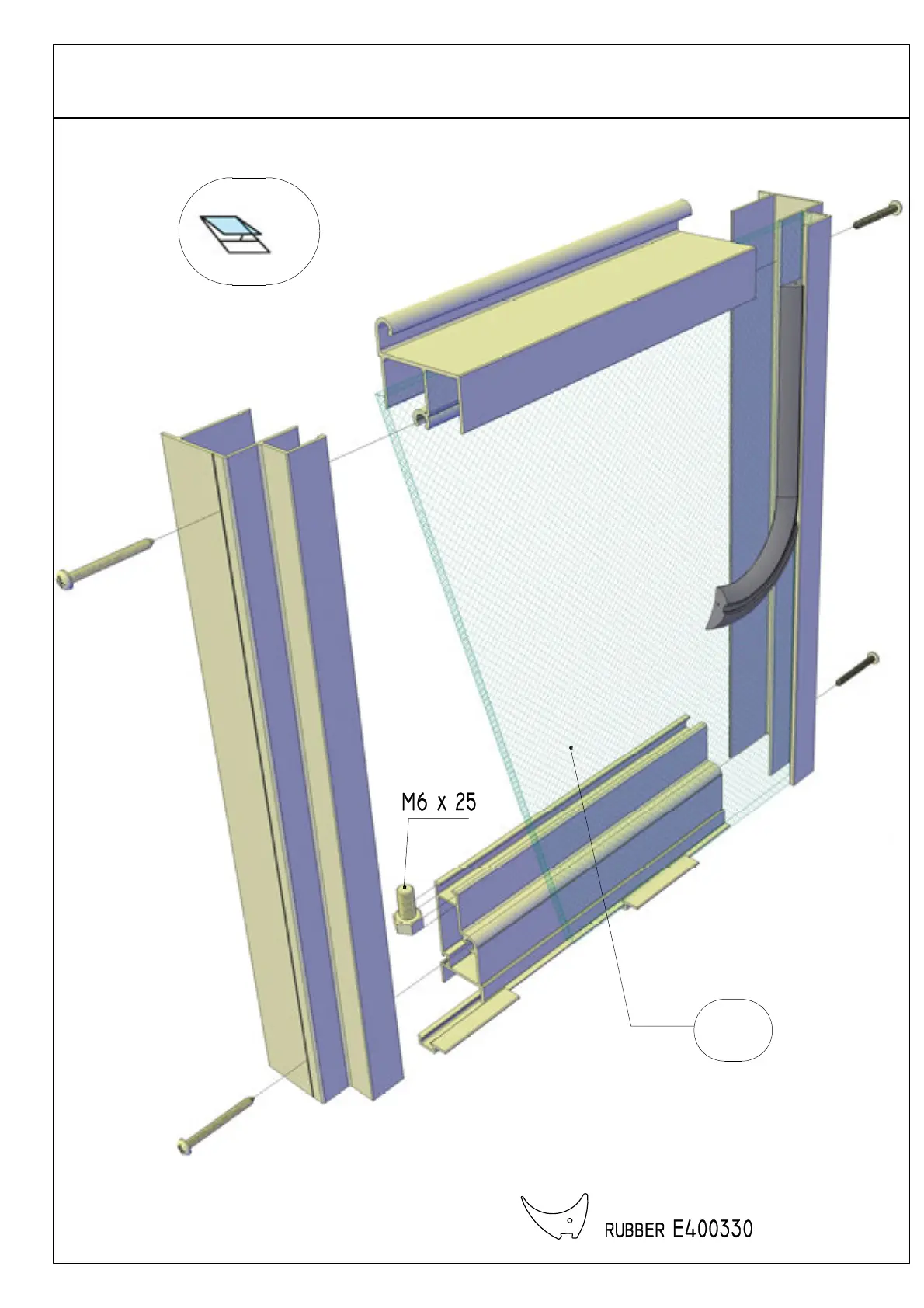 M6 x 25

RUBBER E400330