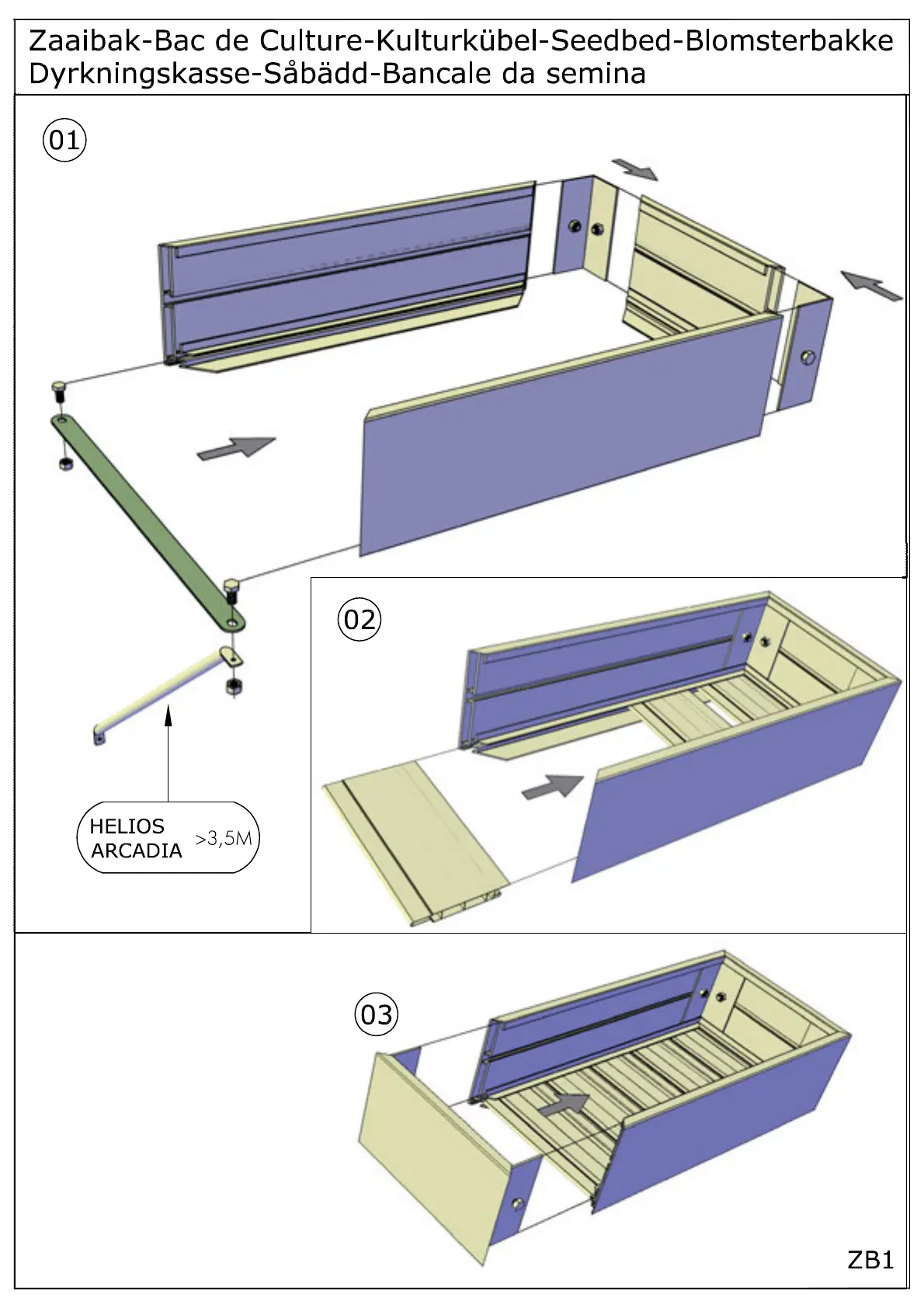 Zaaibak-Bac de Culture-Kulturkübel-Seedbed-Blomsterbakke Dyrkningskasse-Såbädd-Bancale da semina

01

HELIOS
ARCADIA >3,5M

02

03

ZB1