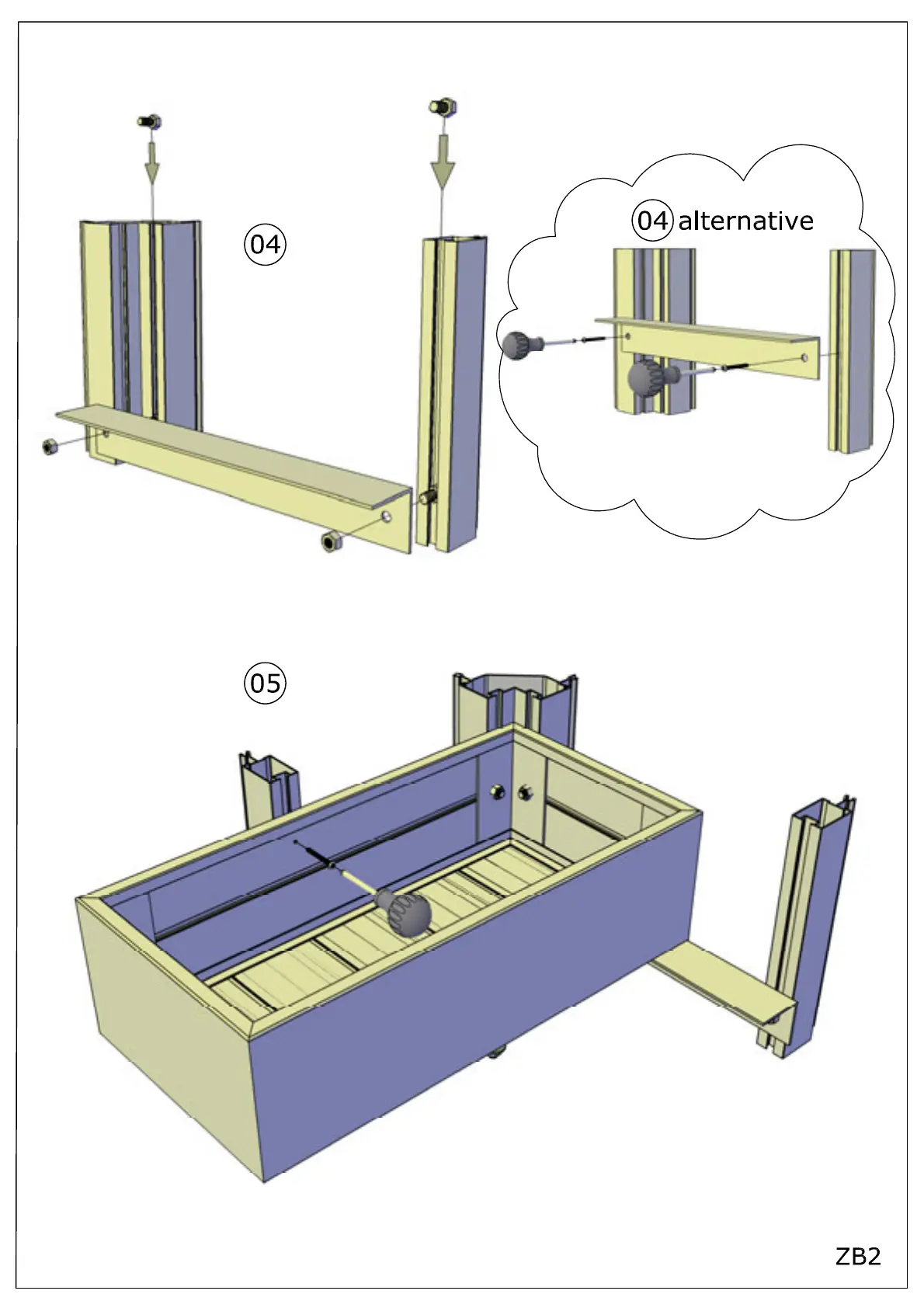 04

04 alternative

05

ZB2