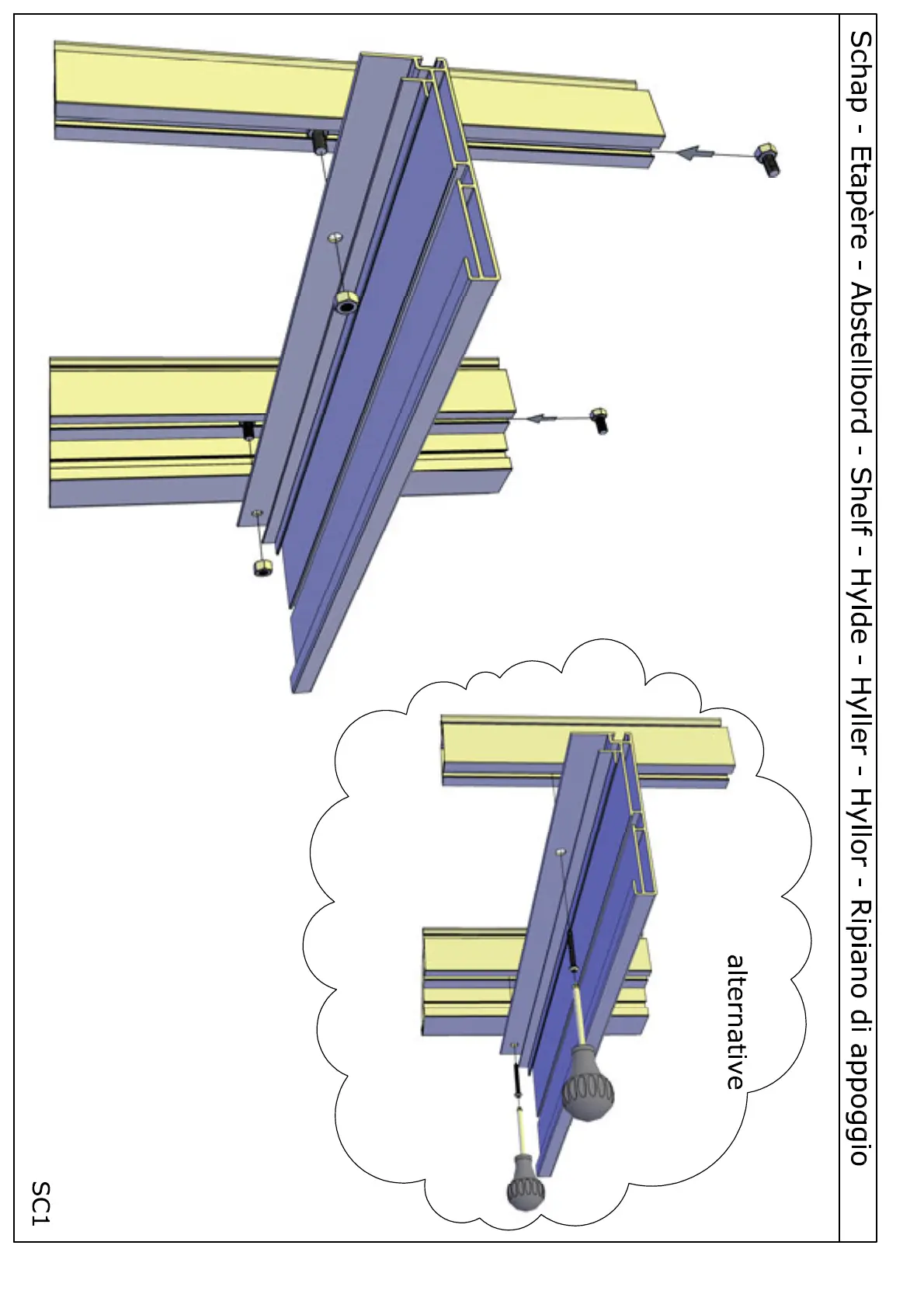 Schap - Etapère - Abstellbord - Shelf - Hylde - Hyller - Hyllor - Ripiano di appoggio

alternative

SC1