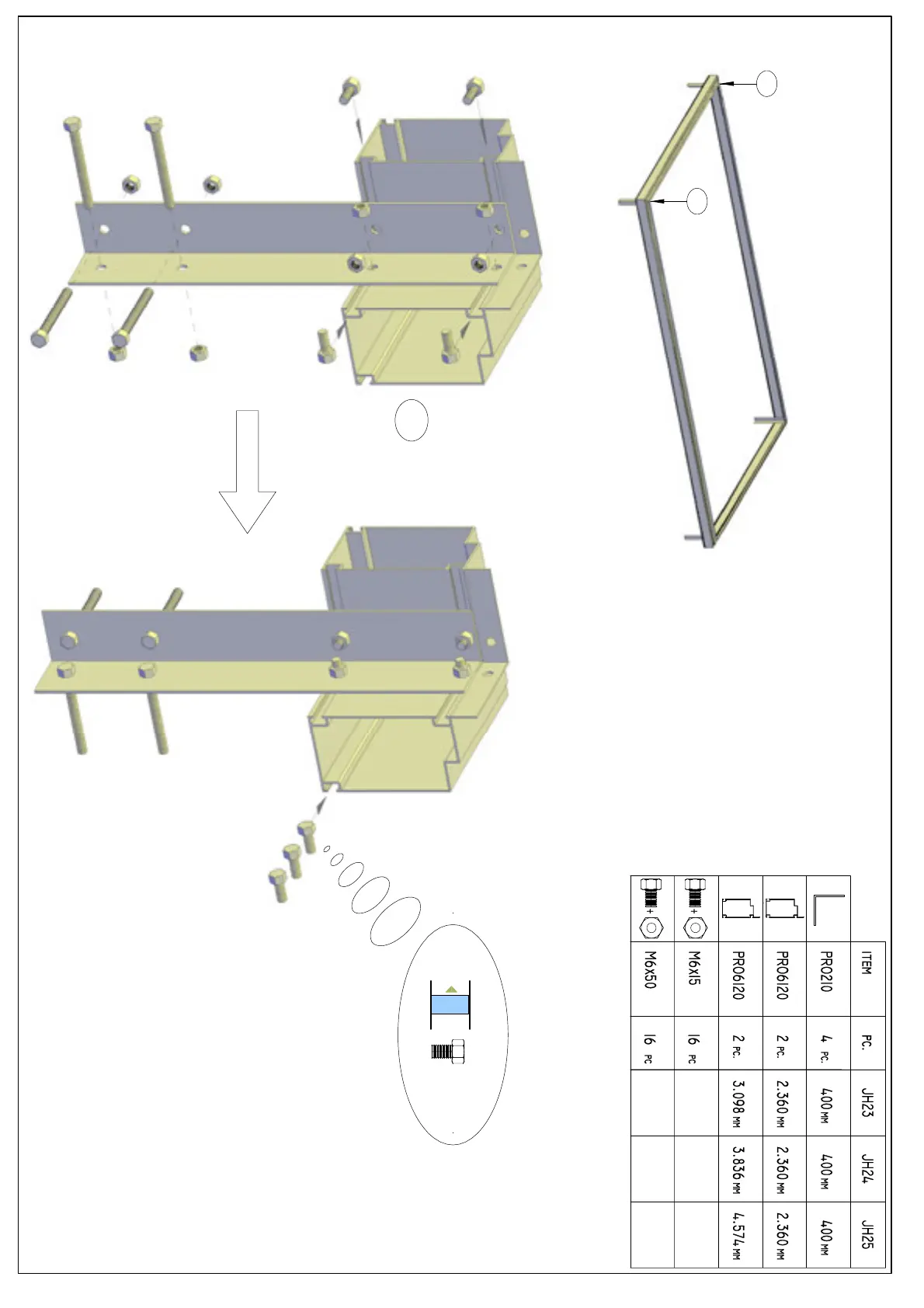 | | ITEM | PC. | JH23 | JH24 | JH25 |
|---|---|---|---|---|---|
| | PR0210 | 4 PC. | 400 MM | 400 MM | 400 MM |
| | PR06120 | 2 PC. | 2.360 MM | 2.360 MM | 2.360 MM |
| | PR06120 | 2 PC. | 3.098 MM | 3.836 MM | 4.574 MM |
| | M6x15 | 16 PC | | | |
| | M6x50 | 16 PC | | | |