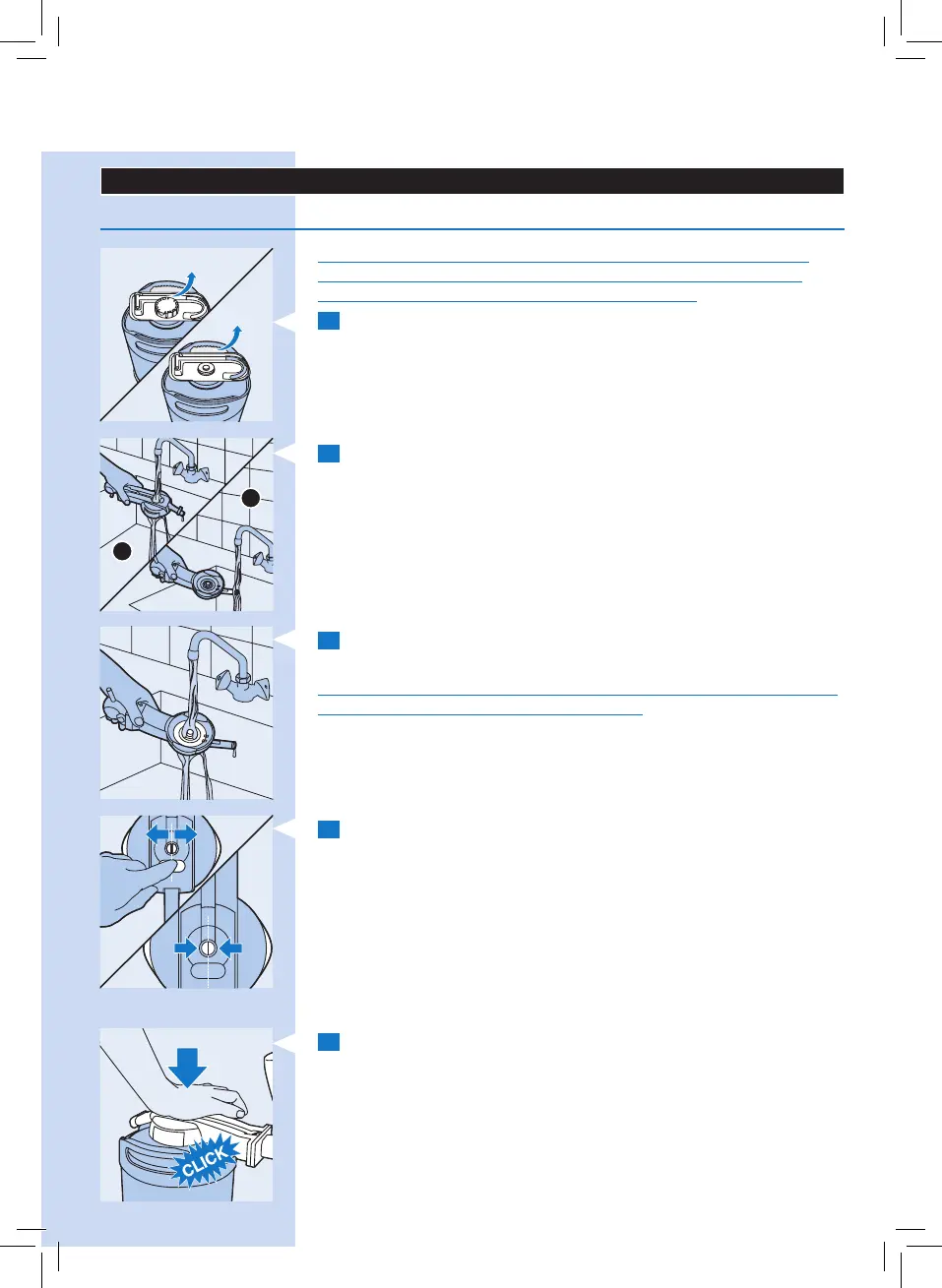 CLICK