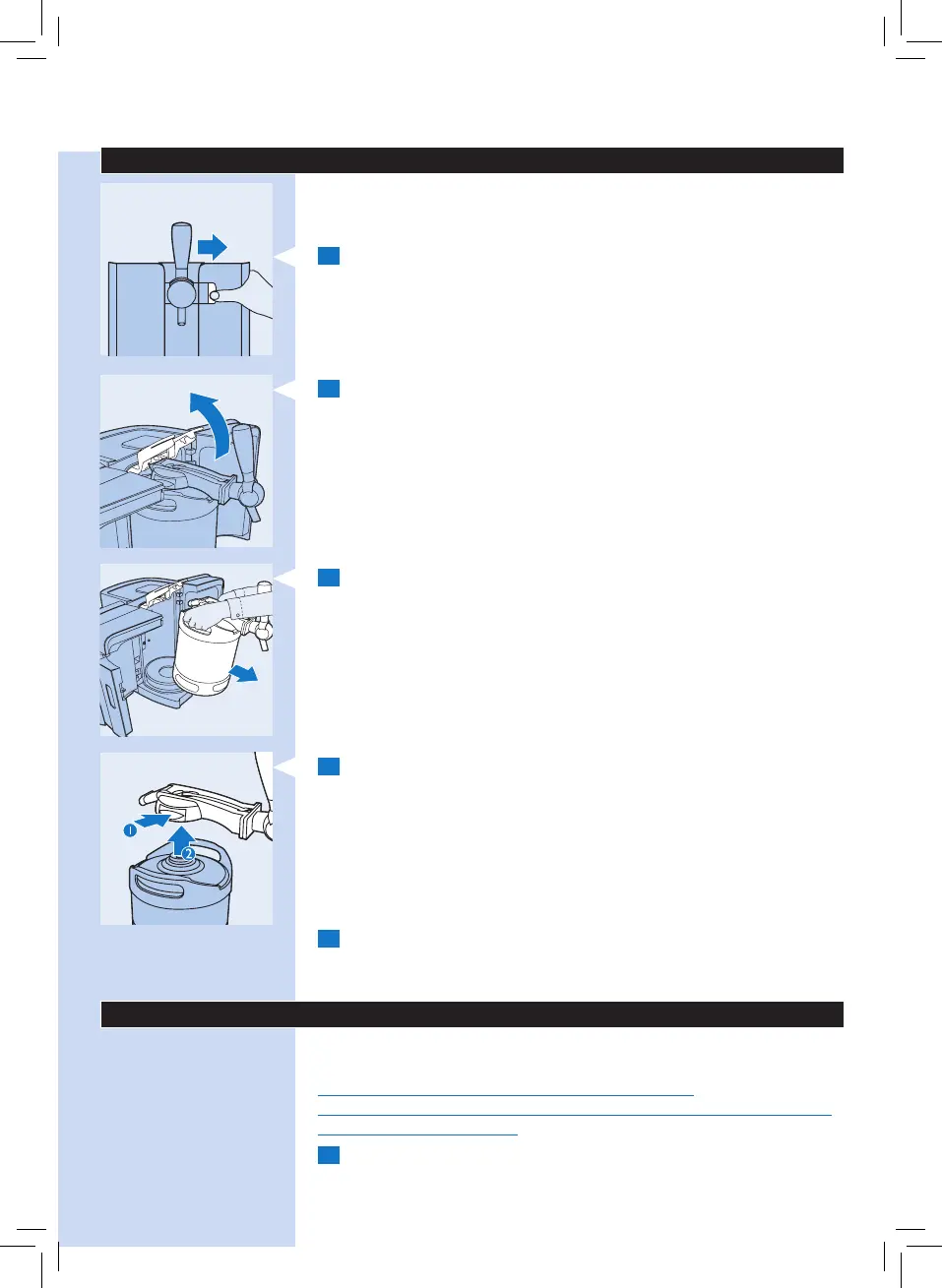 1

2