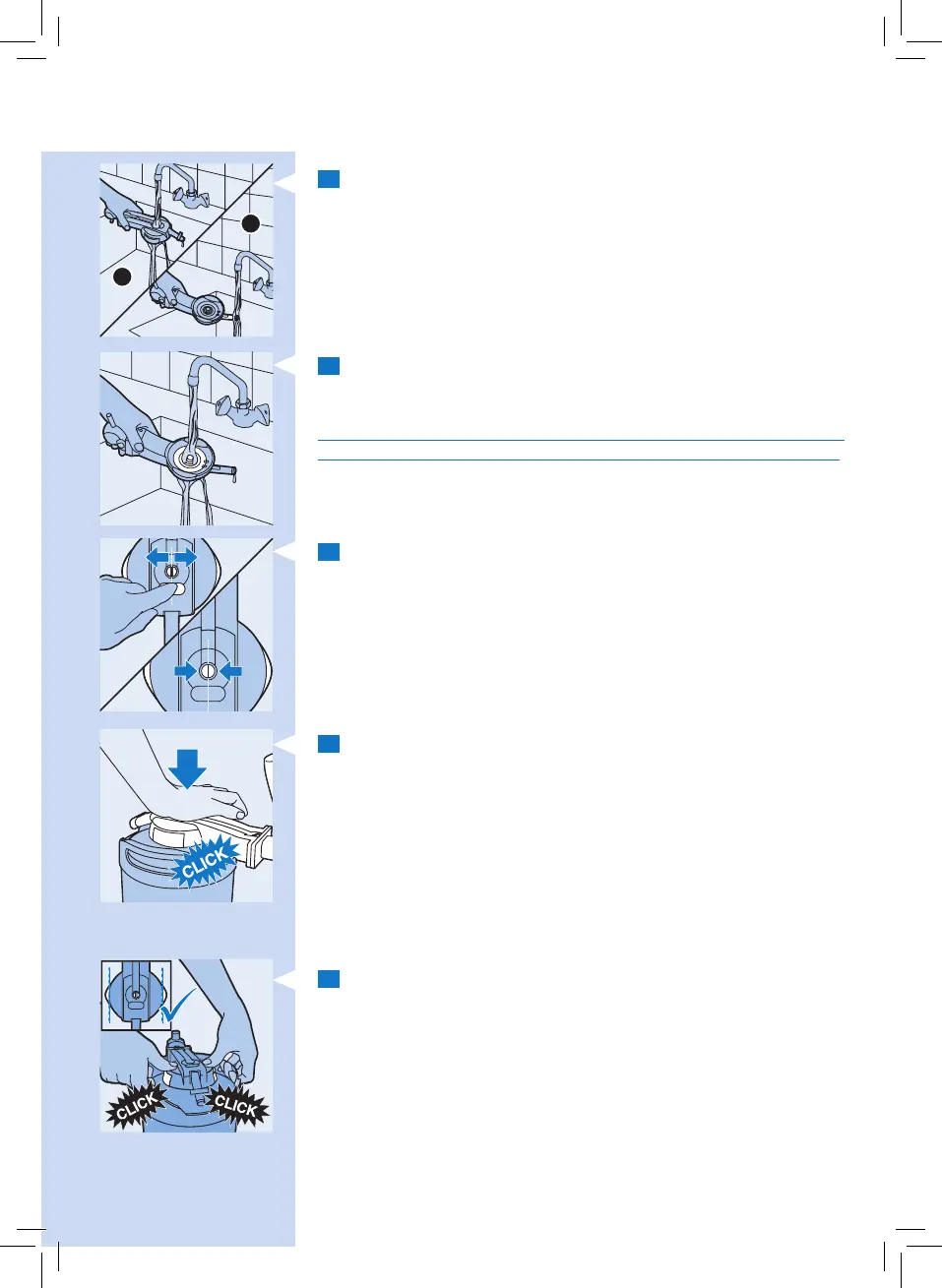 CLICK

CLICK

CLICK