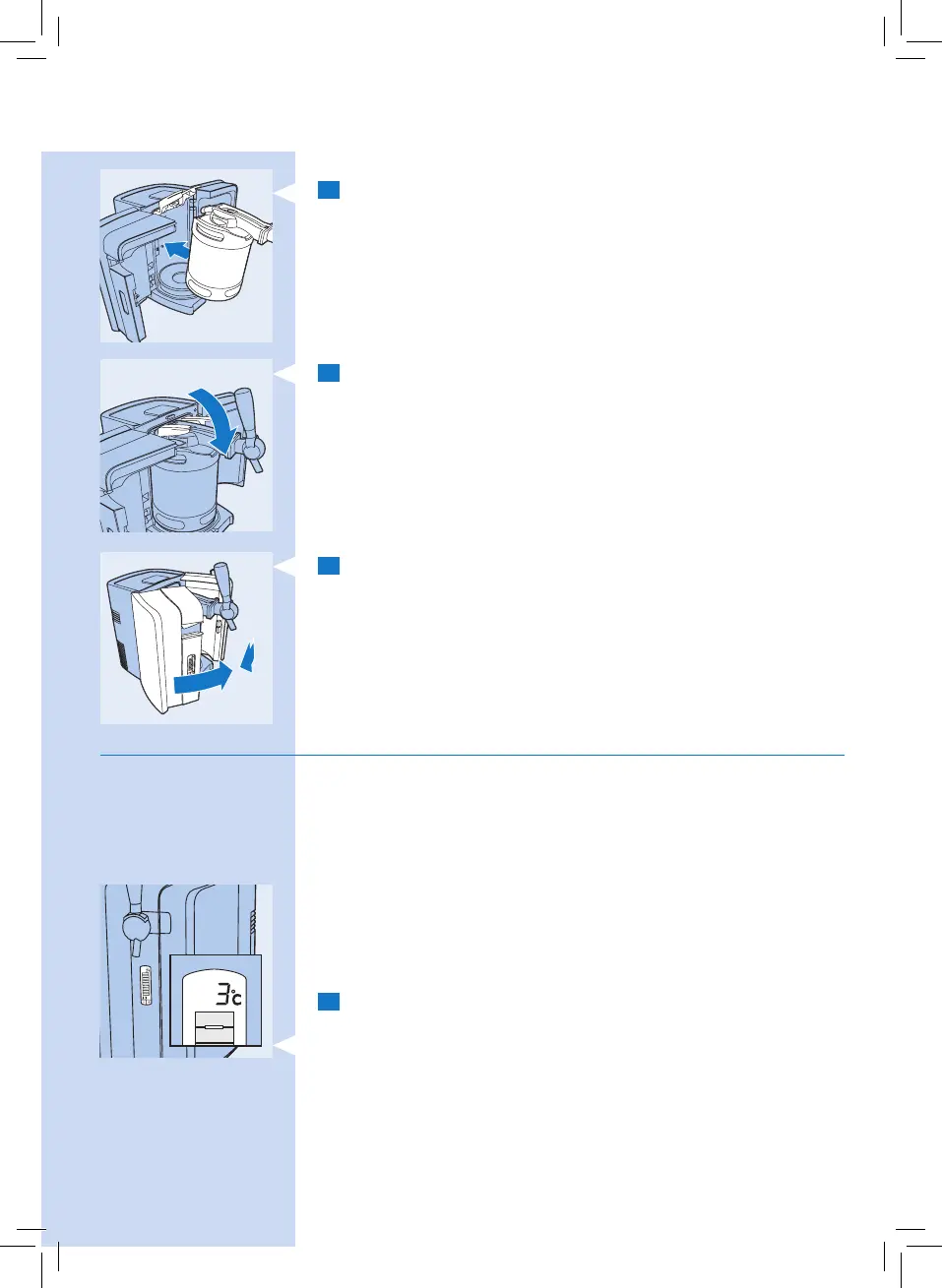 3°c