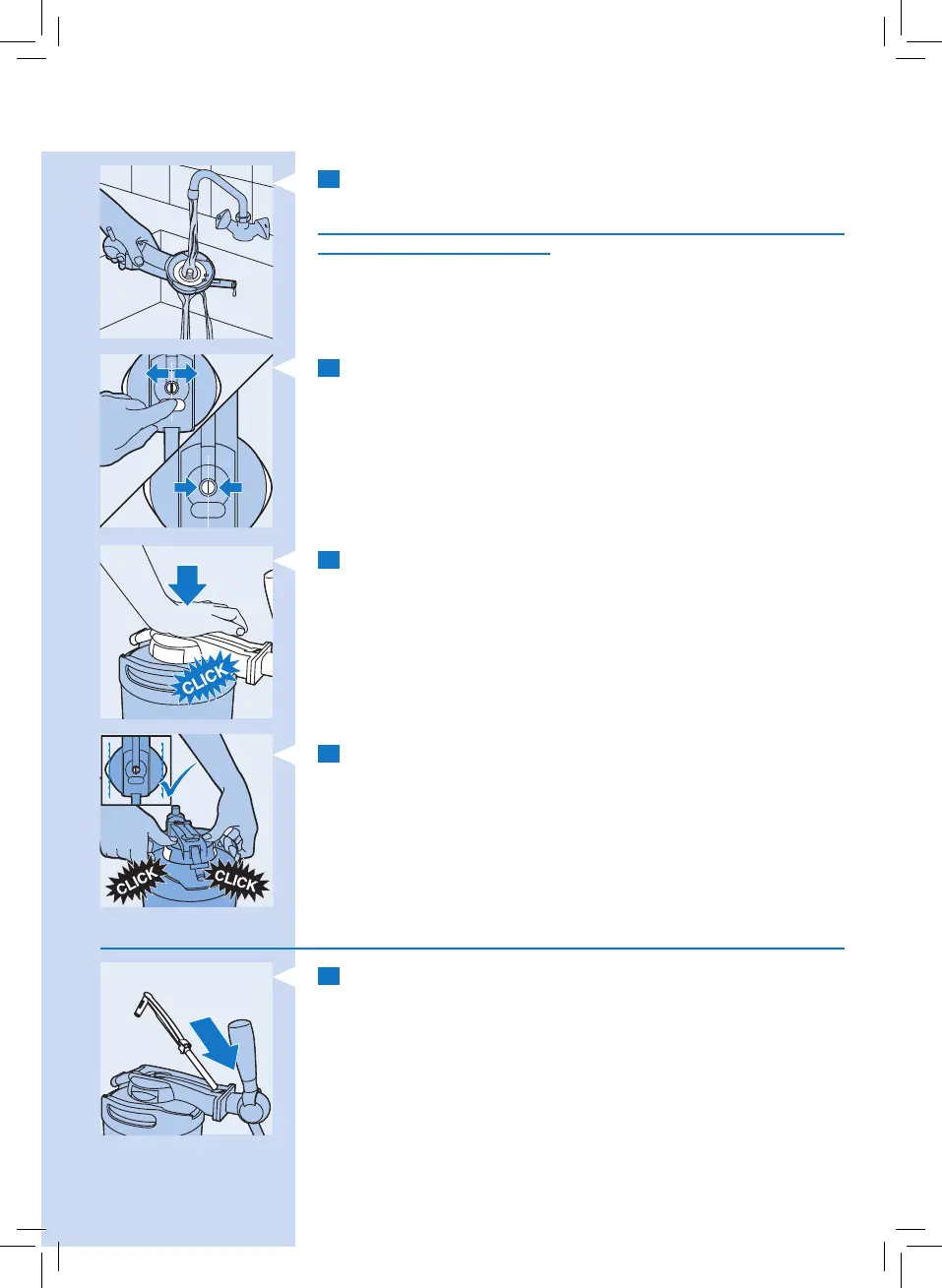 CLICK

CLICK

CLICK