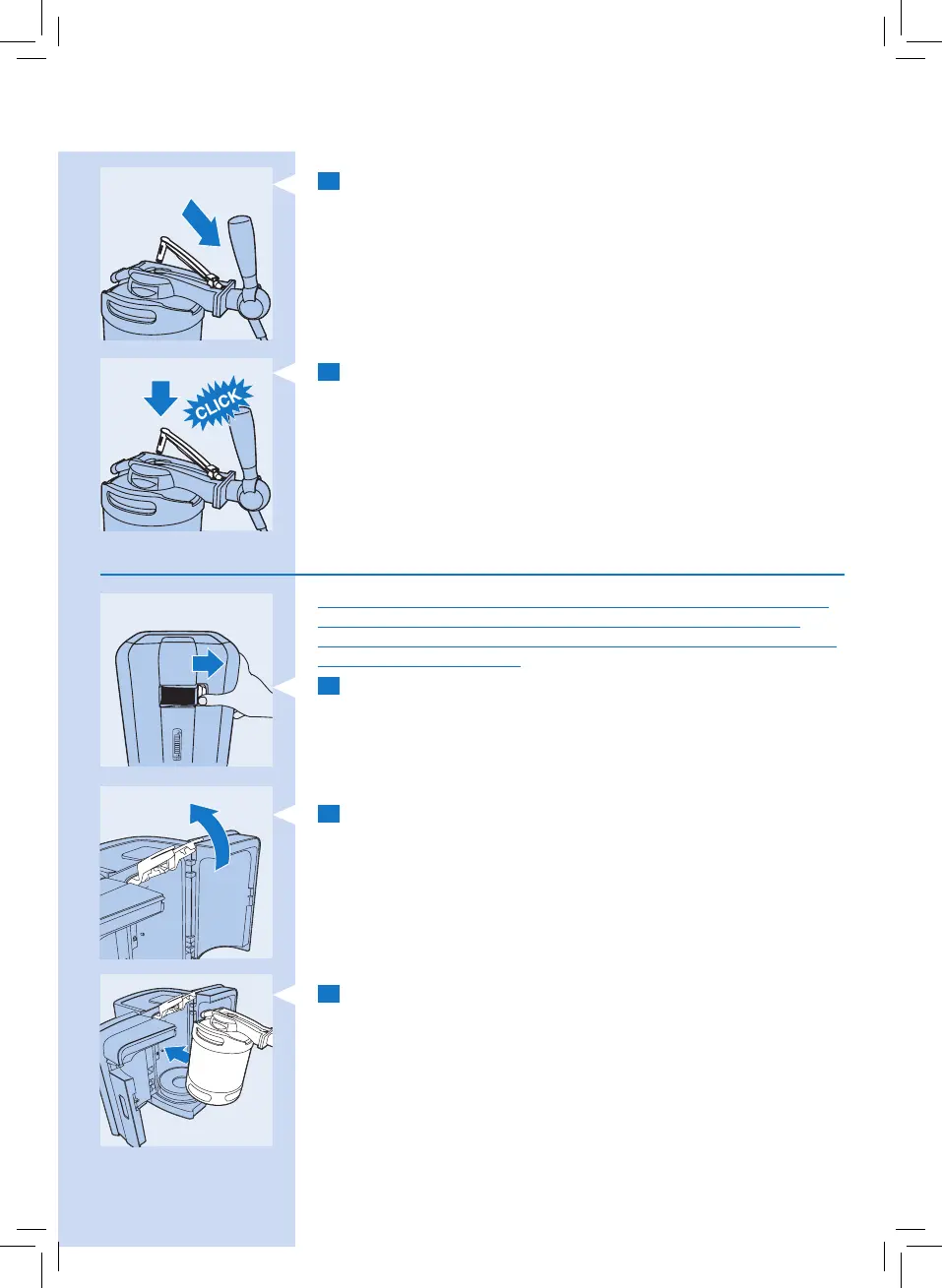 CLICK