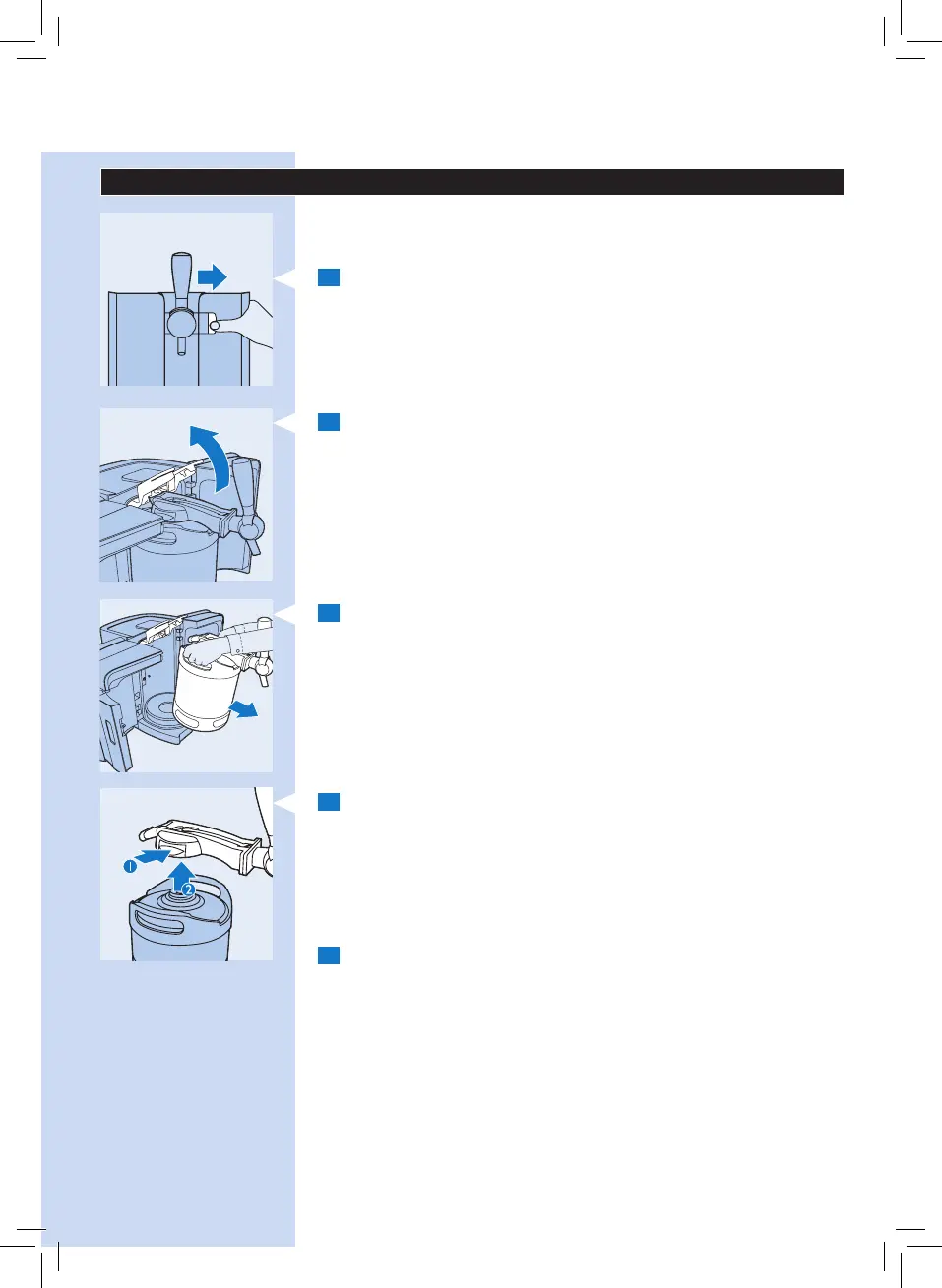 1

2