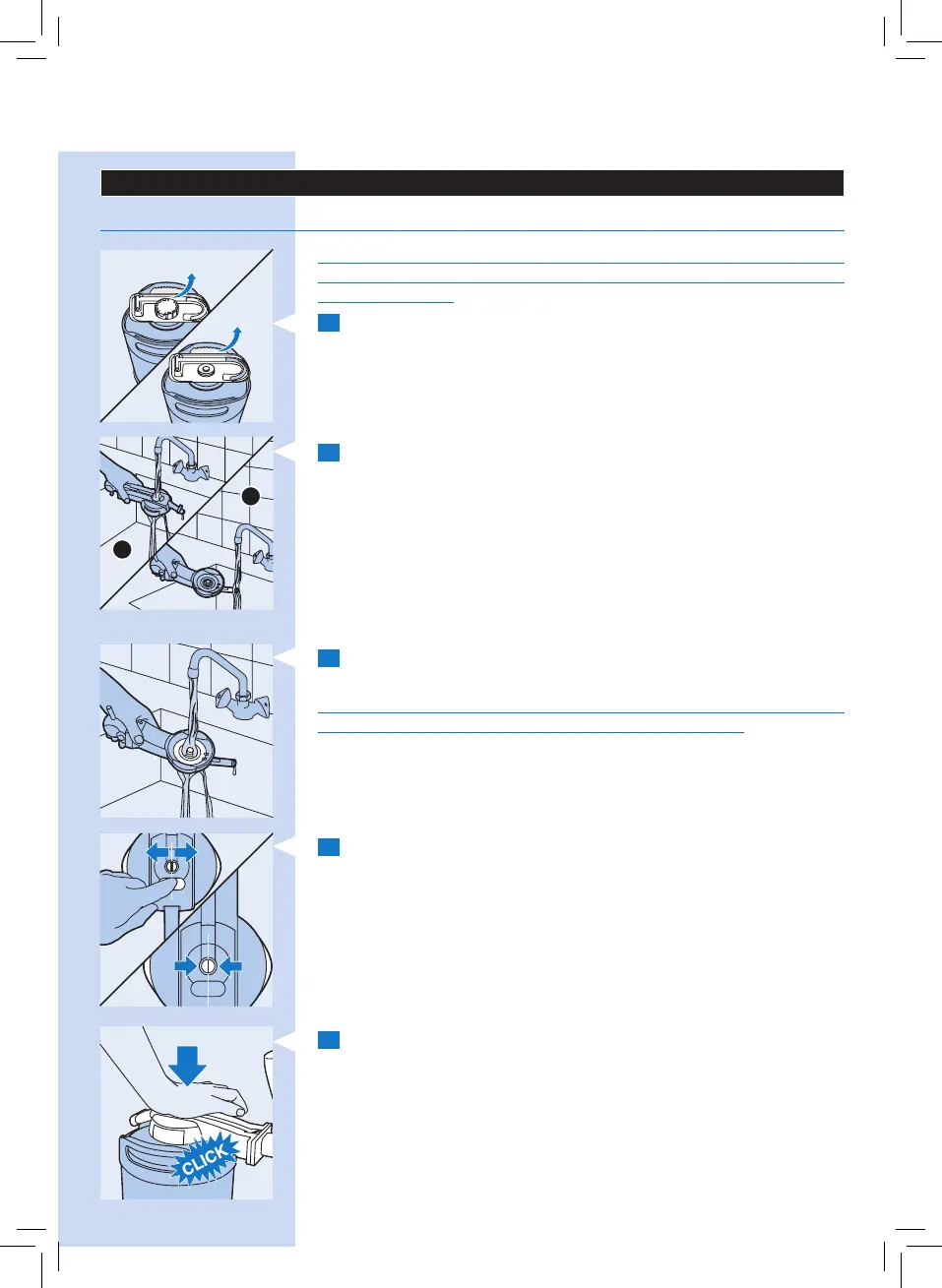 CLICK