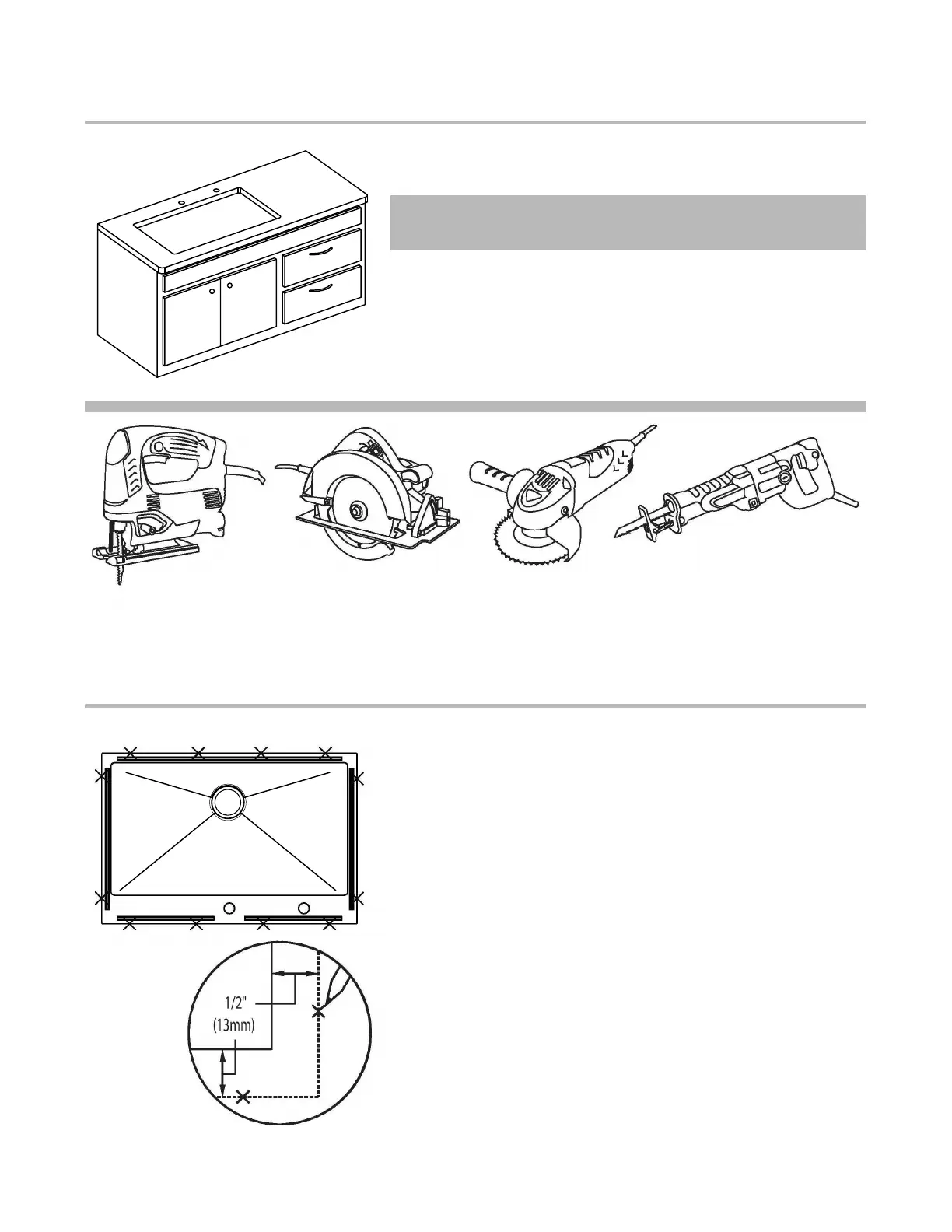 1/2"
(13mm)