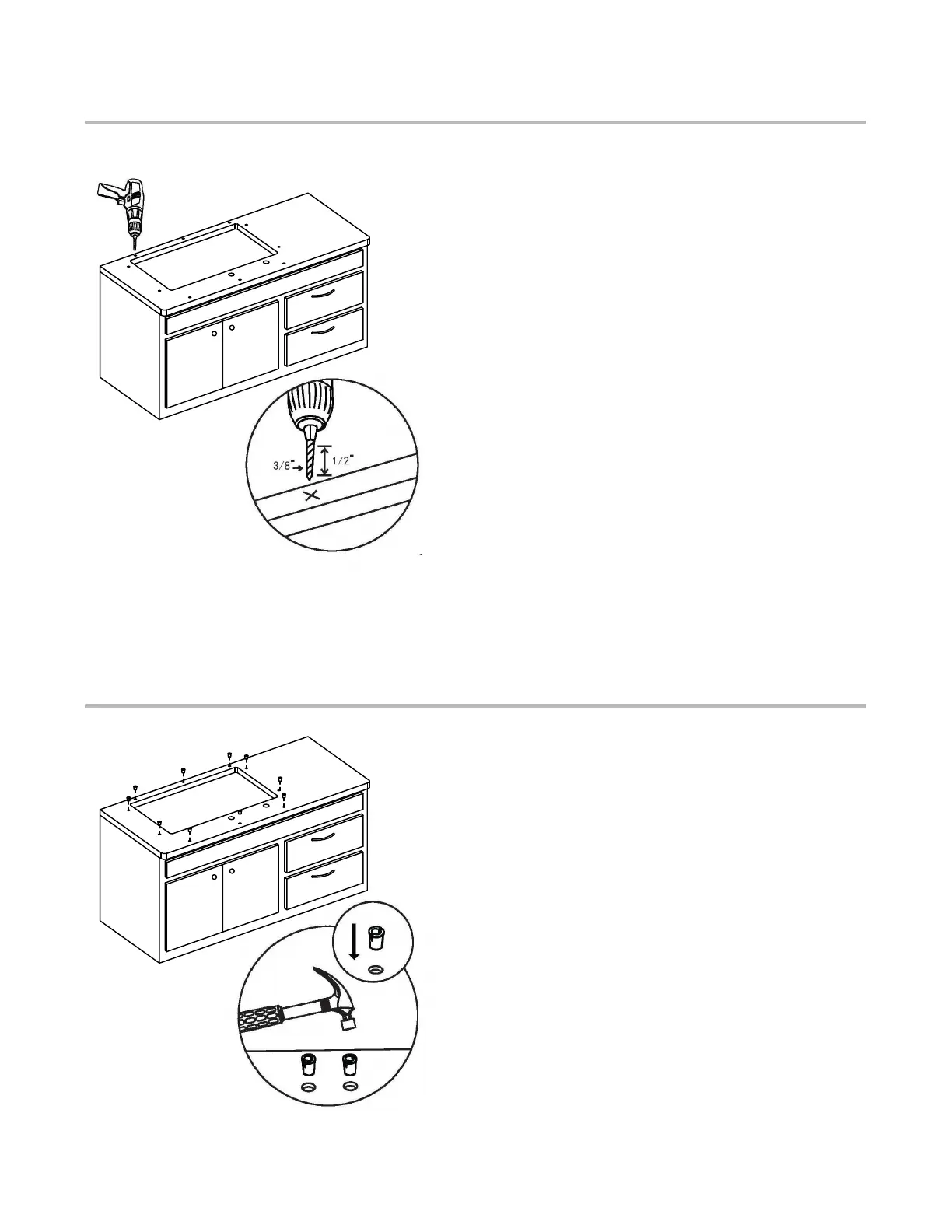 3/8"

1/2"