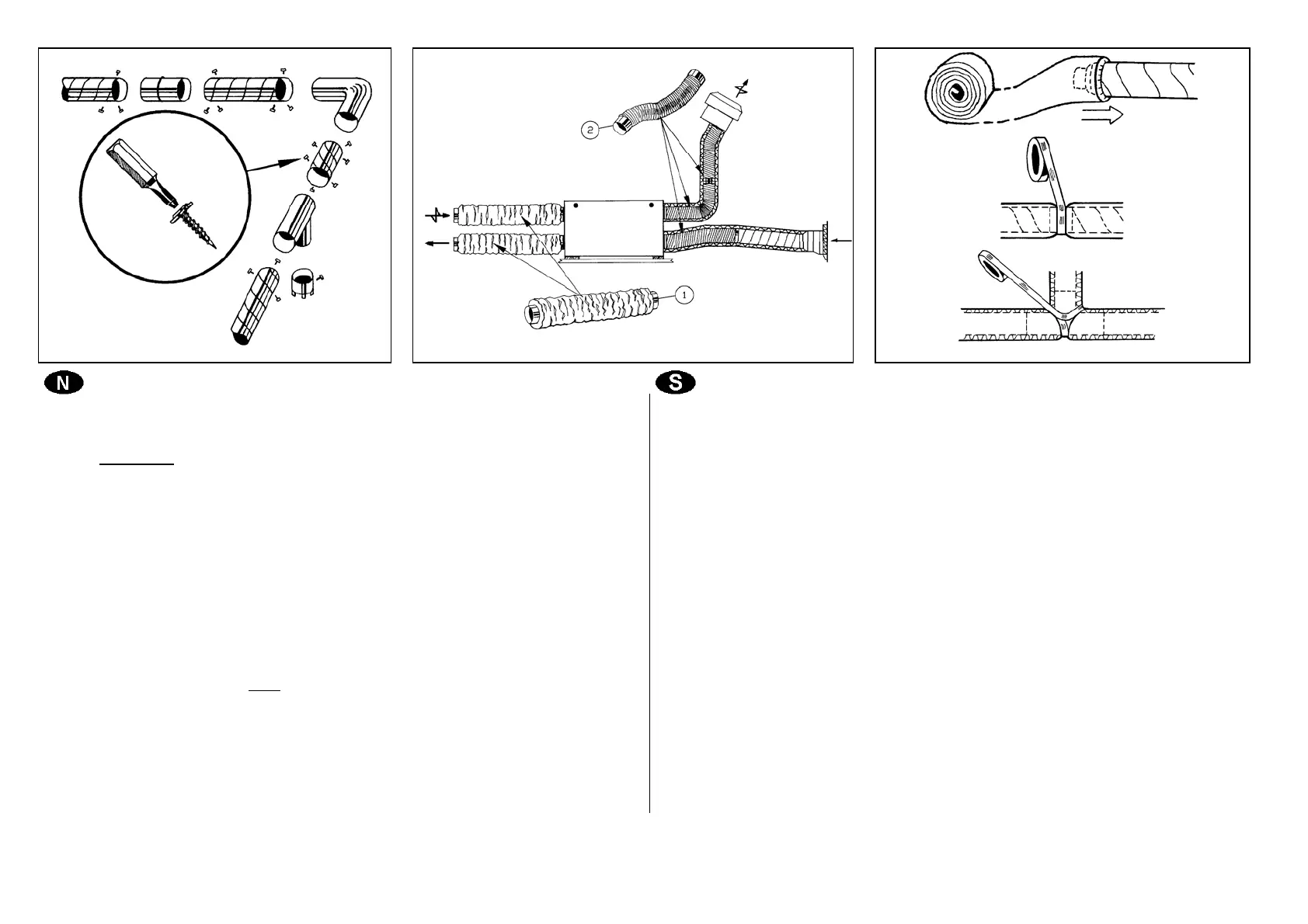 2

1

N

S