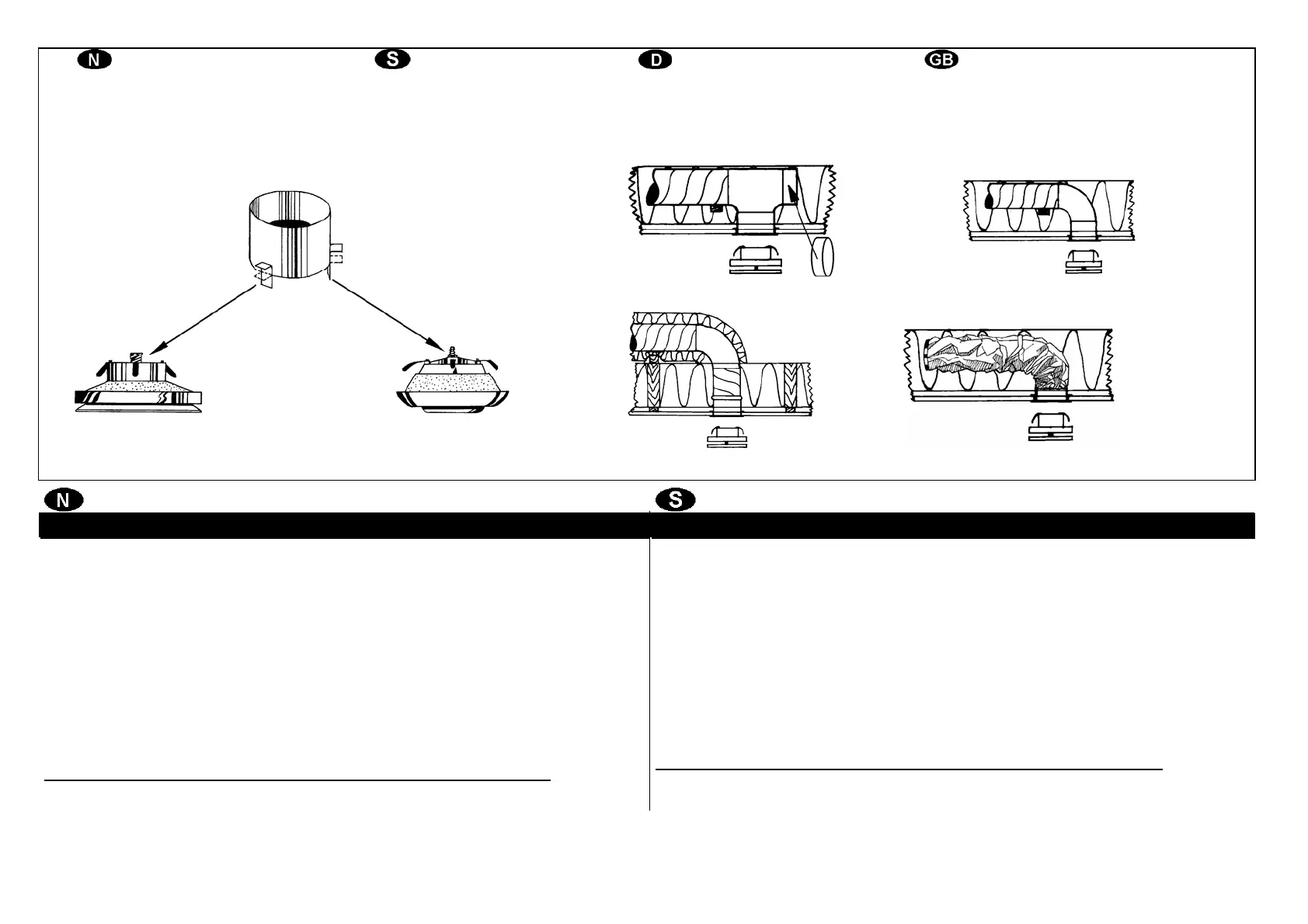 N S D GB

N S